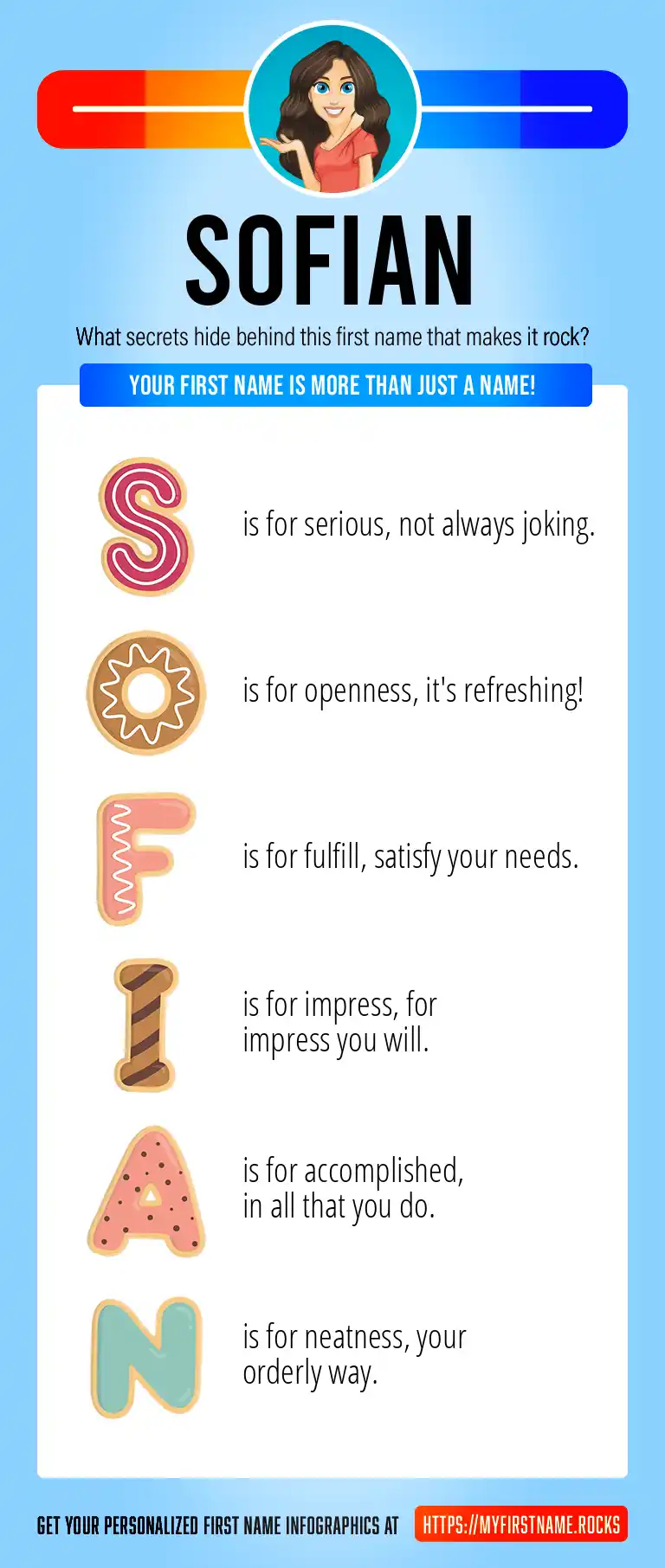 SOFIAN

What secrets hide behind this first name that makes it rock?

YOUR FIRST NAME IS MORE THAN JUST A NAME!

S is for serious, not always joking.

O is for openness, it's refreshing!

F is for fulfill, satisfy your needs.

I is for impress, for impress you will.

A is for accomplished, in all that you do.

N is for neatness, your orderly way.

GET YOUR PERSONALIZED FIRST NAME INFOGRAPHICS AT HTTPS://MYFIRSTNAME.ROCKS