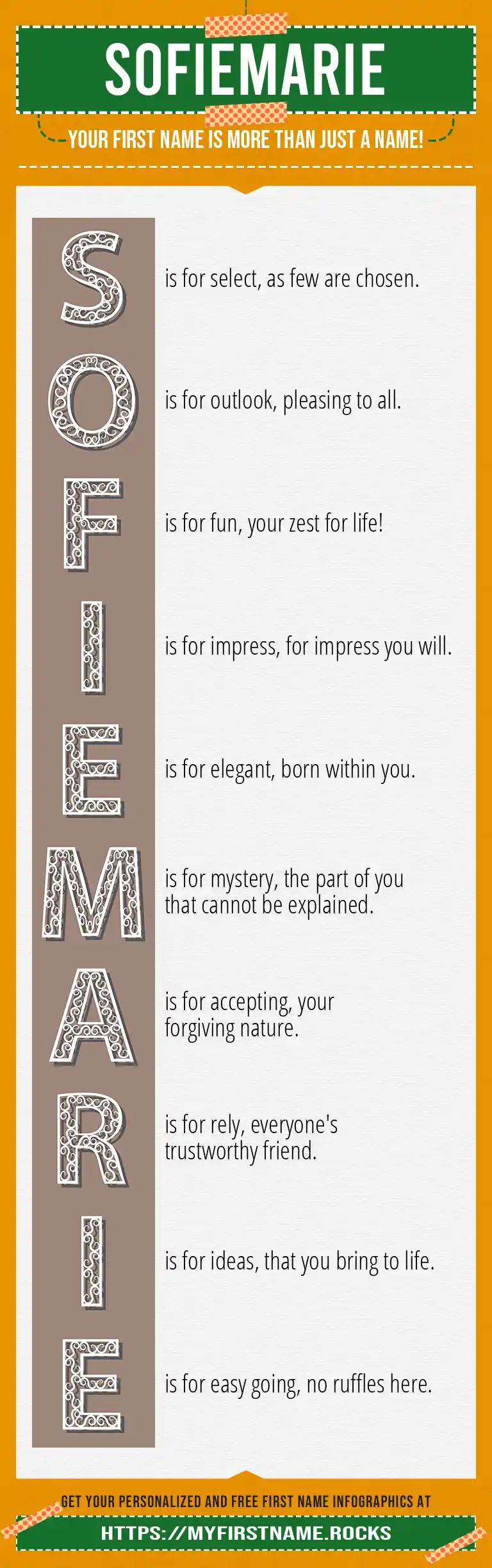 SOFIEMARIE

YOUR FIRST NAME IS MORE THAN JUST A NAME!

S is for select, as few are chosen.

O is for outlook, pleasing to all.

F is for fun, your zest for life!

I is for impress, for impress you will.

E is for elegant, born within you.

M is for mystery, the part of you that cannot be explained.

A is for accepting, your forgiving nature.

R is for rely, everyone's trustworthy friend.

I is for ideas, that you bring to life.

E is for easy going, no ruffles here.

GET YOUR PERSONALIZED AND FREE FIRST NAME INFOGRAPHICS AT

HTTPS://MYFIRSTNAME.ROCKS