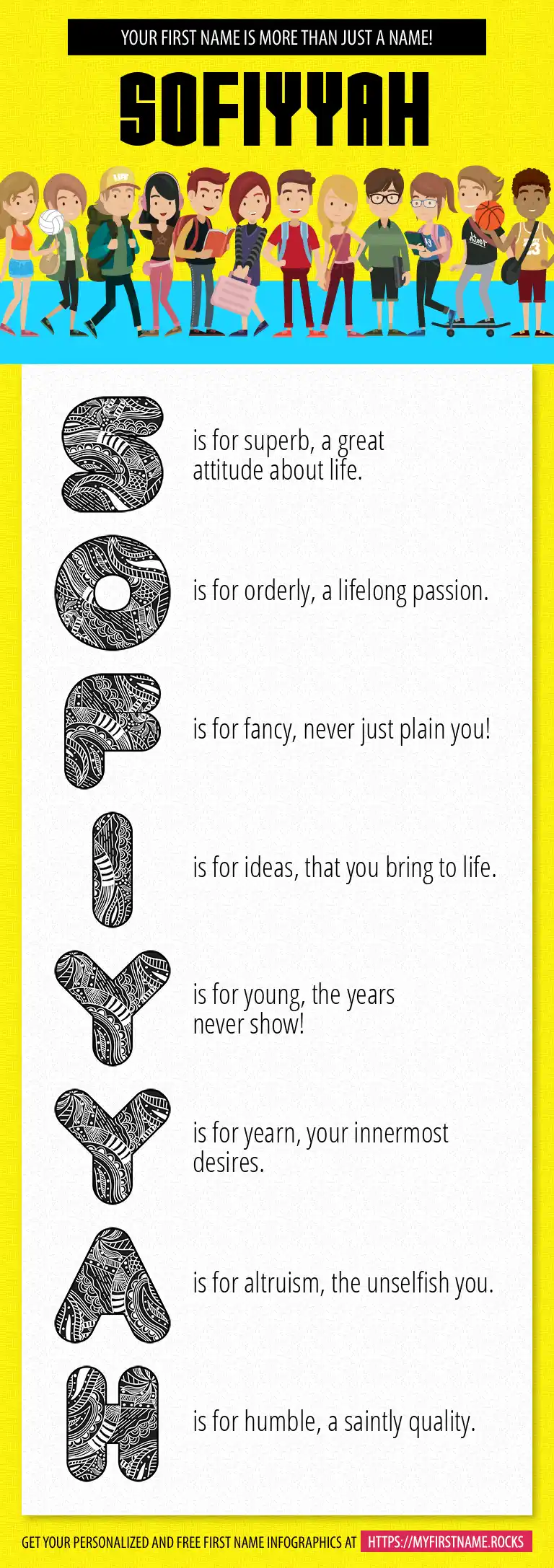 YOUR FIRST NAME IS MORE THAN JUST A NAME!

SOFIYYAH

S is for superb, a great attitude about life.

O is for orderly, a lifelong passion.

F is for fancy, never just plain you!

I is for ideas, that you bring to life.

Y is for young, the years never show!

Y is for yearn, your innermost desires.

A is for altruism, the unselfish you.

H is for humble, a saintly quality.

GET YOUR PERSONALIZED AND FREE FIRST NAME INFOGRAPHICS AT HTTPS://MYFIRSTNAME.ROCKS