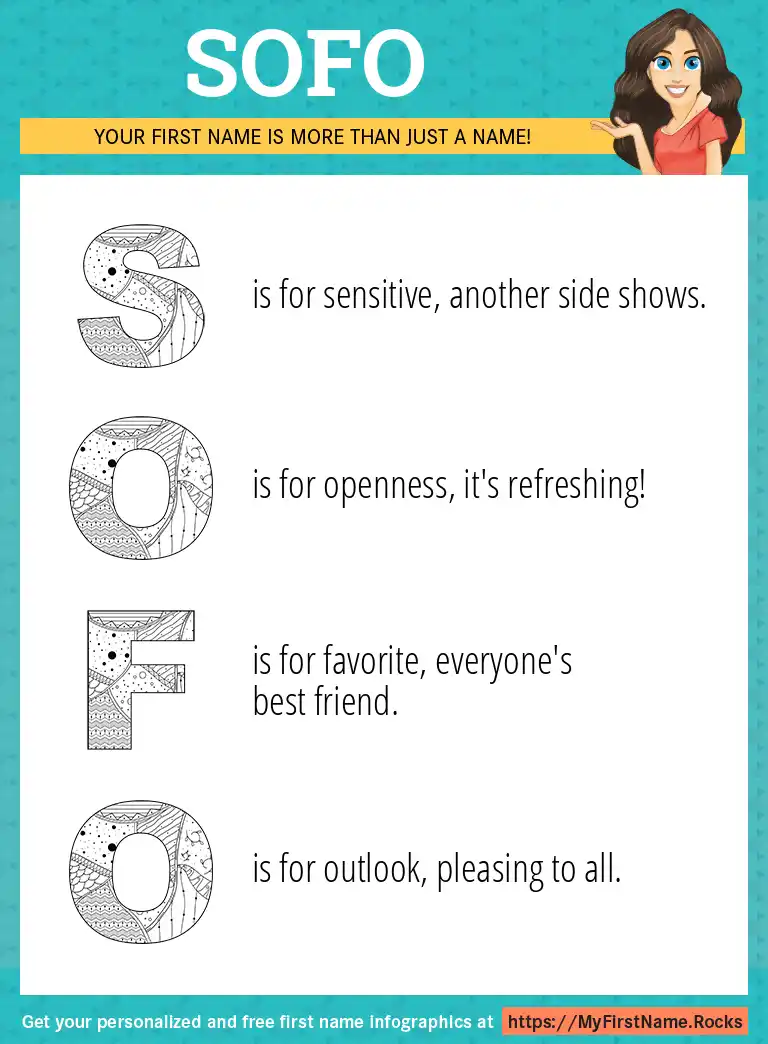 SOFO

YOUR FIRST NAME IS MORE THAN JUST A NAME!

S is for sensitive, another side shows.

O is for openness, it's refreshing!

F is for favorite, everyone's best friend.

O is for outlook, pleasing to all.

Get your personalized and free first name infographics at https://MyFirstName.Rocks