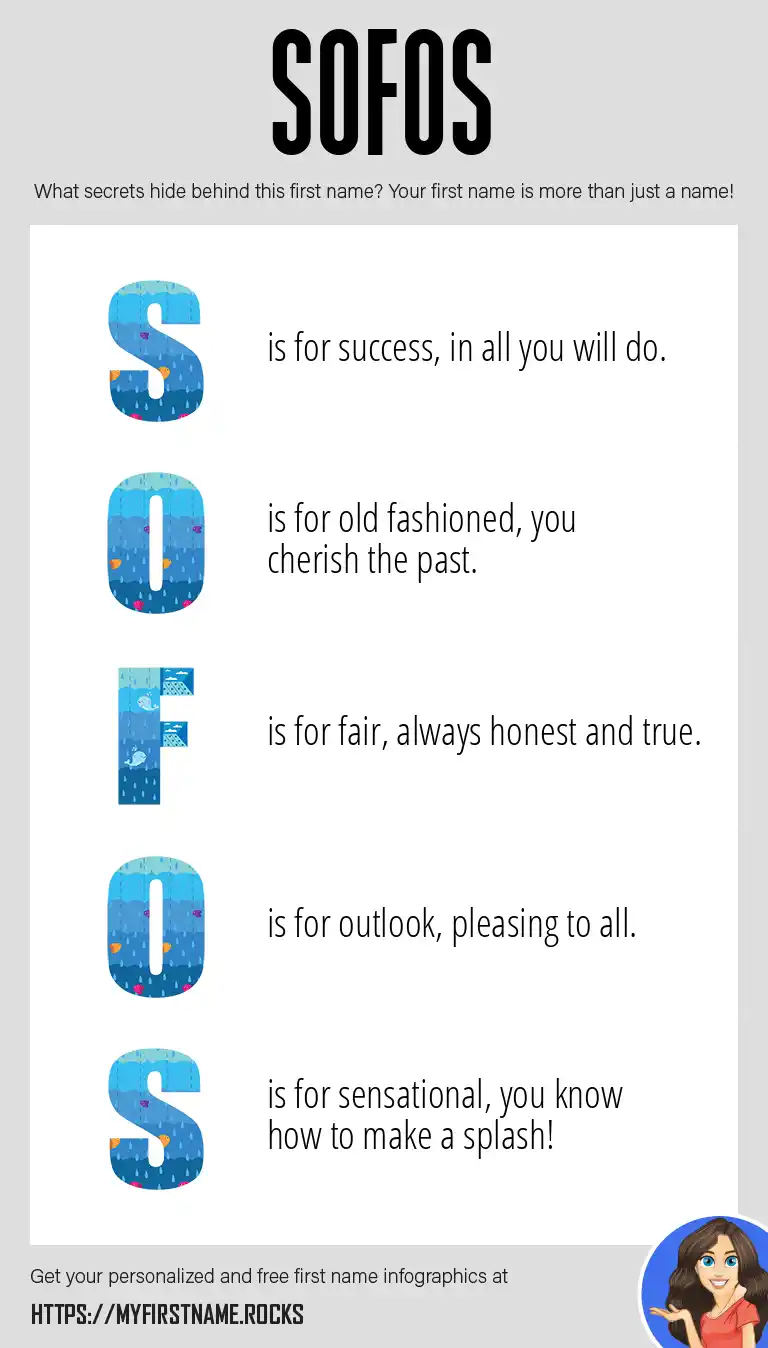 SOFOS

What secrets hide behind this first name? Your first name is more than just a name!

S is for success, in all you will do.

O is for old fashioned, you cherish the past.

F is for fair, always honest and true.

O is for outlook, pleasing to all.

S is for sensational, you know how to make a splash!

Get your personalized and free first name infographics at

HTTPS://MYFIRSTNAME.ROCKS