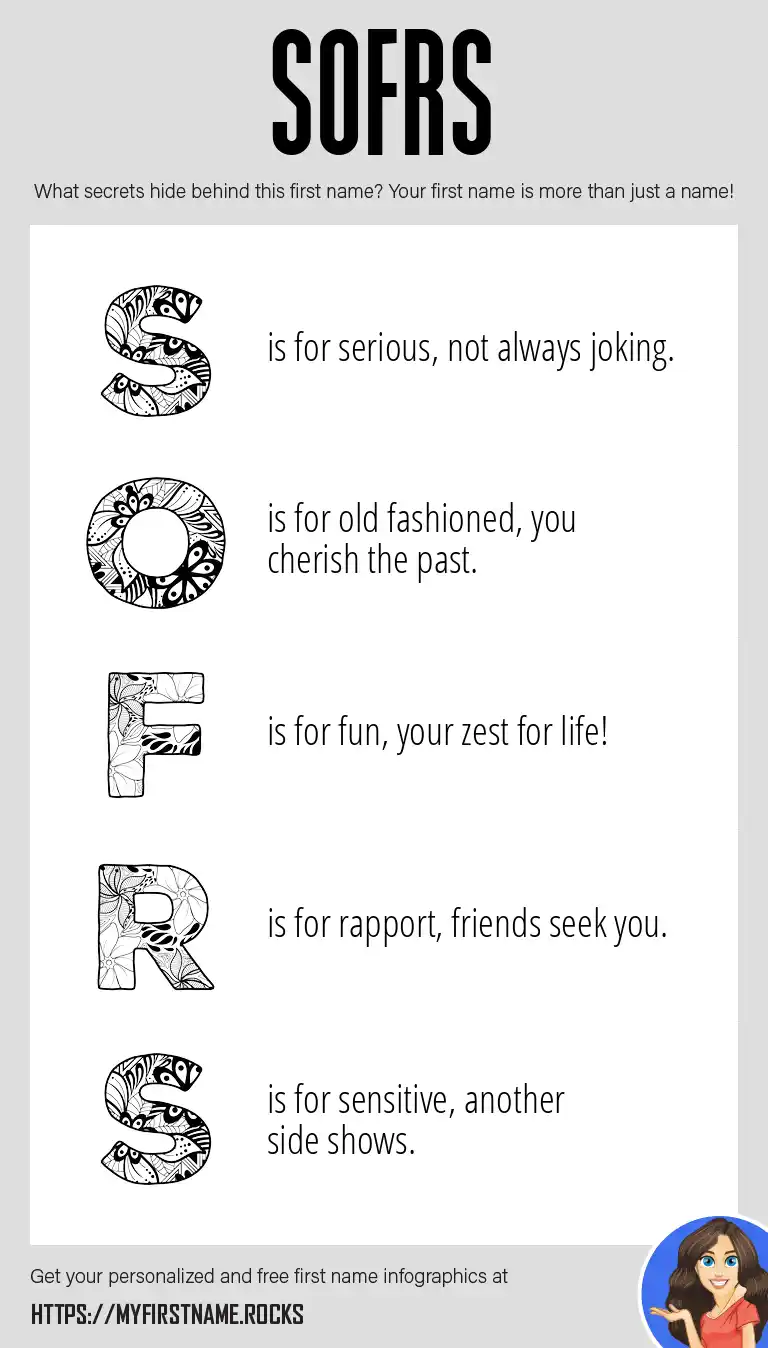 SOFRS

What secrets hide behind this first name? Your first name is more than just a name!

S is for serious, not always joking.

O is for old fashioned, you cherish the past.

F is for fun, your zest for life!

R is for rapport, friends seek you.

S is for sensitive, another side shows.

Get your personalized and free first name infographics at

HTTPS://MYFIRSTNAME.ROCKS