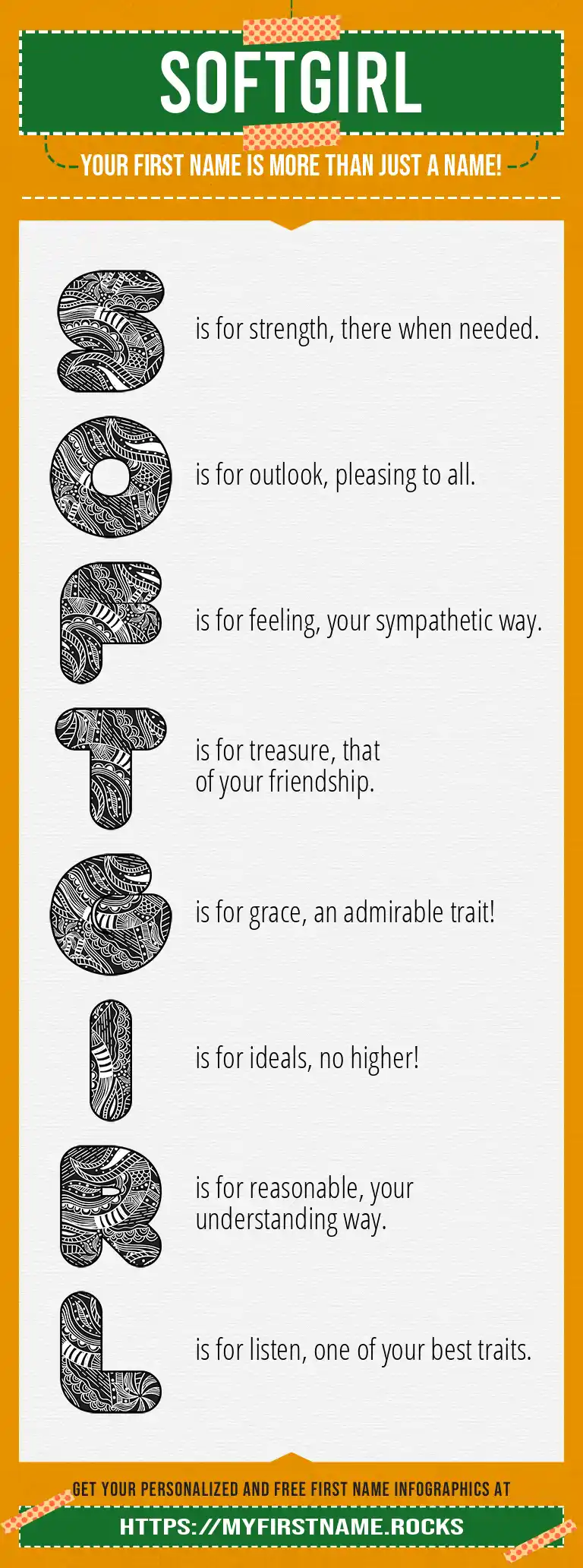 SOFTGIRL

YOUR FIRST NAME IS MORE THAN JUST A NAME!

S is for strength, there when needed.

O is for outlook, pleasing to all.

F is for feeling, your sympathetic way.

T is for treasure, that of your friendship.

G is for grace, an admirable trait!

I is for ideals, no higher!

R is for reasonable, your understanding way.

L is for listen, one of your best traits.

GET YOUR PERSONALIZED AND FREE FIRST NAME INFOGRAPHICS AT

HTTPS://MYFIRSTNAME.ROCKS