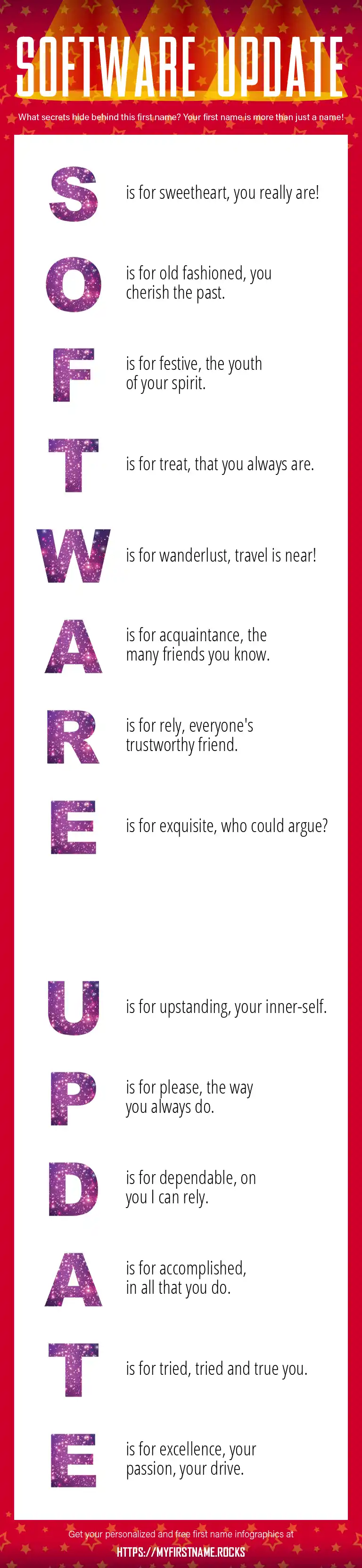 SOFTWARE UPDATE

What secrets hide behind this first name? Your first name is more than just a name!

S is for sweetheart, you really are!

O is for old fashioned, you cherish the past.

F is for festive, the youth of your spirit.

T is for treat, that you always are.

W is for wanderlust, travel is near!

A is for acquaintance, the many friends you know.

R is for rely, everyone's trustworthy friend.

E is for exquisite, who could argue?

U is for upstanding, your inner-self.

P is for please, the way you always do.

D is for dependable, on you I can rely.

A is for accomplished, in all that you do.

T is for tried, tried and true you.

E is for excellence, your passion, your drive.

Get your personalized and free first name infographics at

HTTPS://MYFIRSTNAME.ROCKS