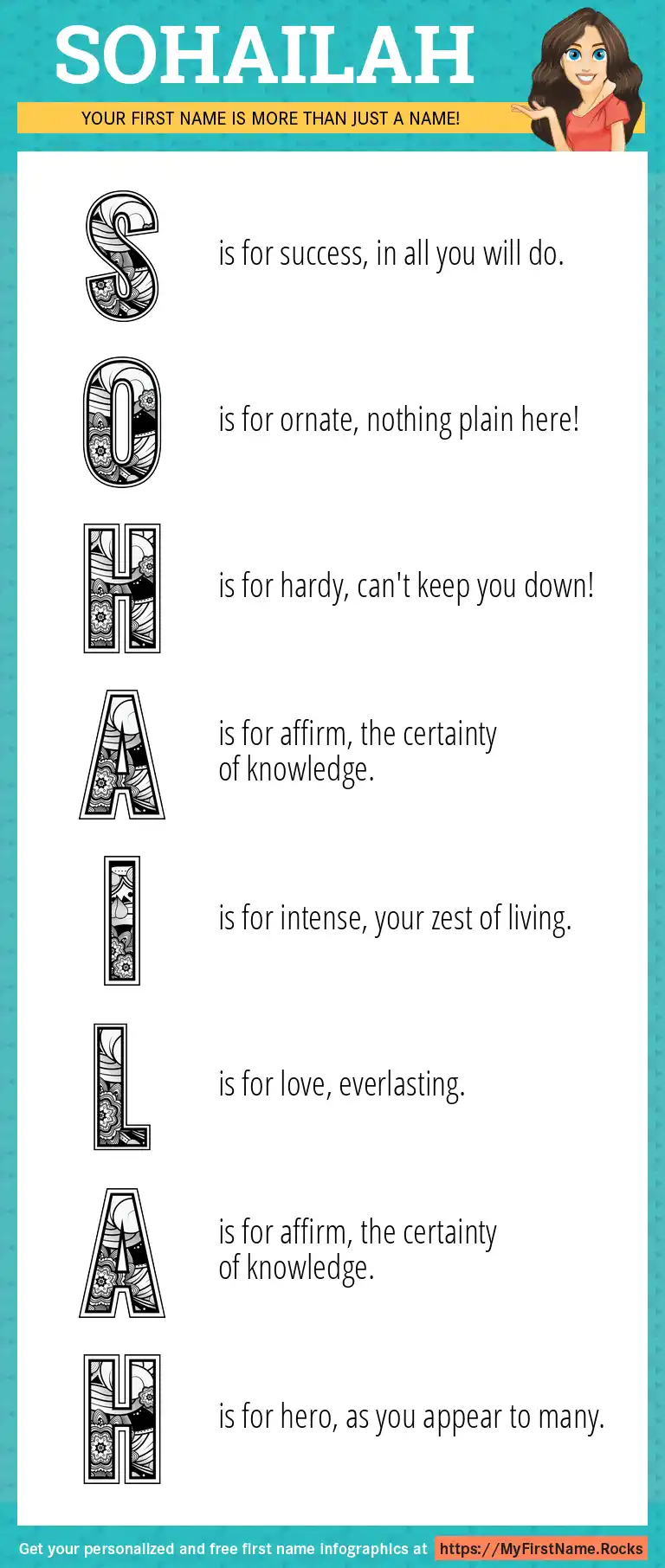 SOHAILAH

YOUR FIRST NAME IS MORE THAN JUST A NAME!

S is for success, in all you will do.

O is for ornate, nothing plain here!

H is for hardy, can't keep you down!

A is for affirm, the certainty of knowledge.

I is for intense, your zest of living.

L is for love, everlasting.

A is for affirm, the certainty of knowledge.

H is for hero, as you appear to many.

Get your personalized and free first name infographics at https://MyFirstName.Rocks