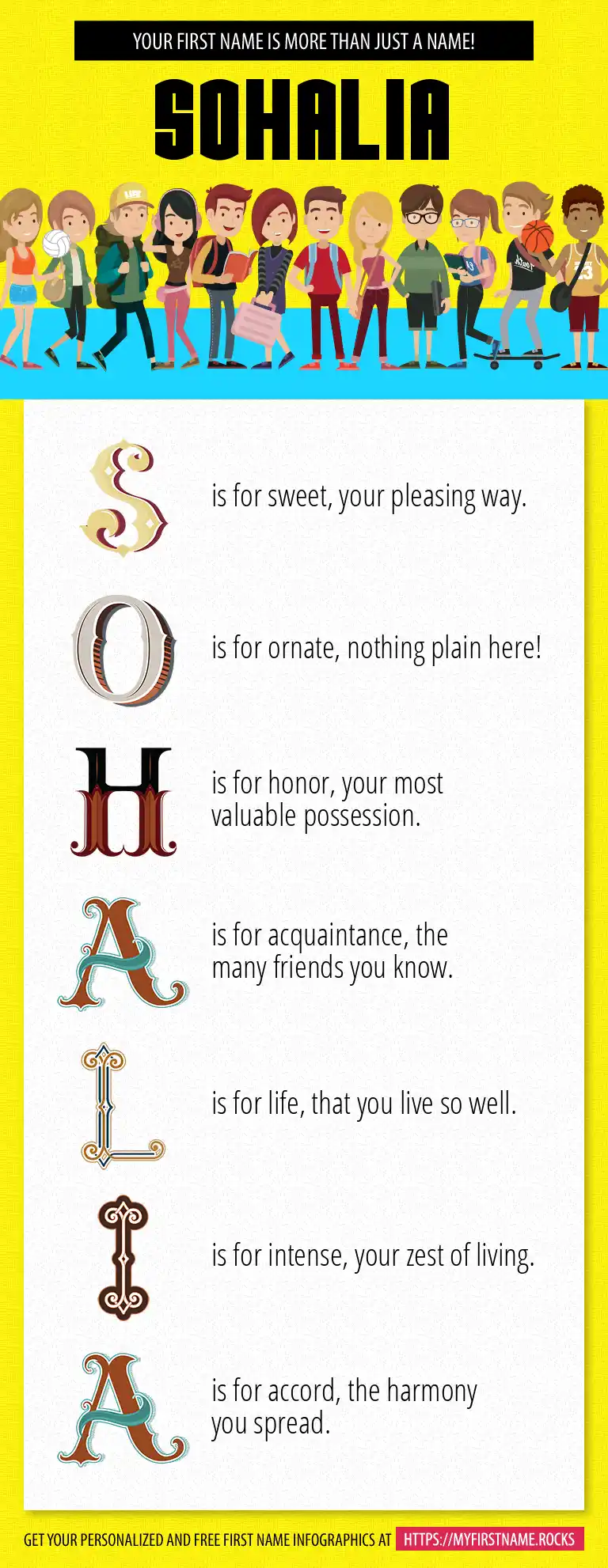 YOUR FIRST NAME IS MORE THAN JUST A NAME!

SOHALIA

S is for sweet, your pleasing way.

O is for ornate, nothing plain here!

H is for honor, your most valuable possession.

A is for acquaintance, the many friends you know.

L is for life, that you live so well.

I is for intense, your zest of living.

A is for accord, the harmony you spread.

GET YOUR PERSONALIZED AND FREE FIRST NAME INFOGRAPHICS AT HTTPS://MYFIRSTNAME.ROCKS