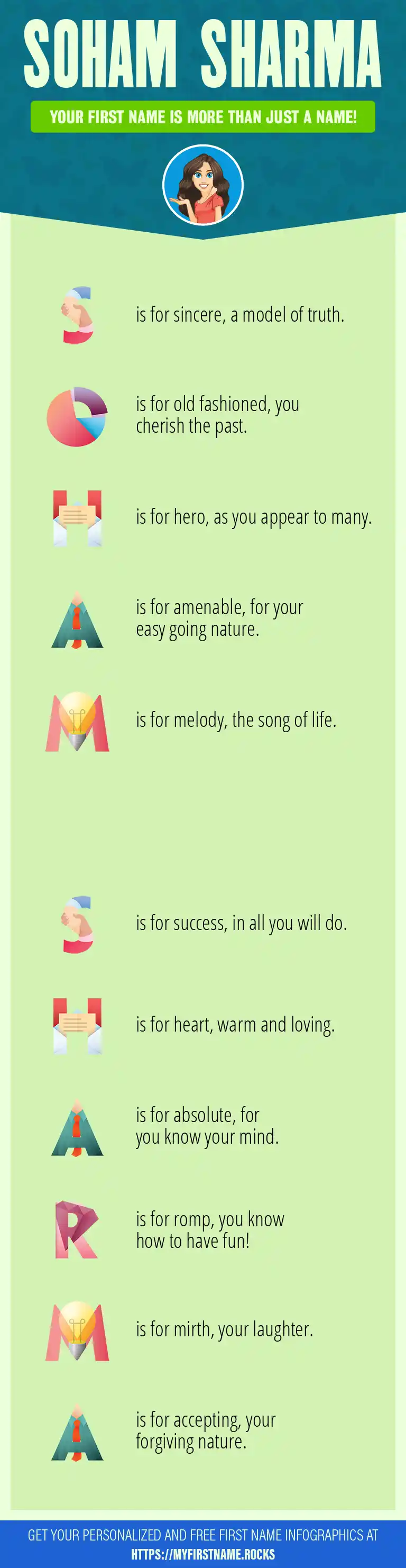 SOHAM SHARMA

YOUR FIRST NAME IS MORE THAN JUST A NAME!

S is for sincere, a model of truth.

O is for old fashioned, you cherish the past.

H is for hero, as you appear to many.

A is for amenable, for your easy going nature.

M is for melody, the song of life.

S is for success, in all you will do.

H is for heart, warm and loving.

A is for absolute, for you know your mind.

R is for romp, you know how to have fun!

M is for mirth, your laughter.

A is for accepting, your forgiving nature.

GET YOUR PERSONALIZED AND FREE FIRST NAME INFOGRAPHICS AT HTTPS://MYFIRSTNAME.ROCKS