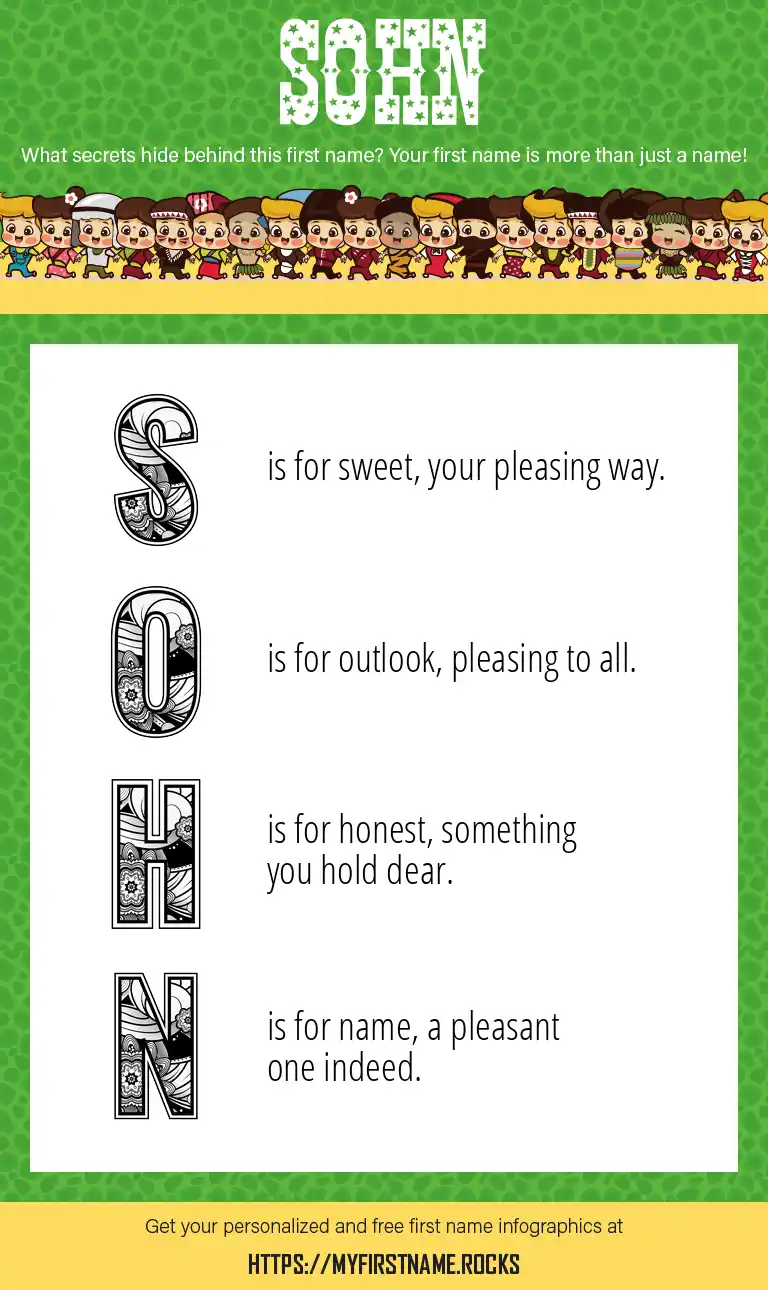 SOHN

What secrets hide behind this first name? Your first name is more than just a name!

S is for sweet, your pleasing way.

O is for outlook, pleasing to all.

H is for honest, something you hold dear.

N is for name, a pleasant one indeed.

Get your personalized and free first name infographics at

HTTPS://MYFIRSTNAME.ROCKS