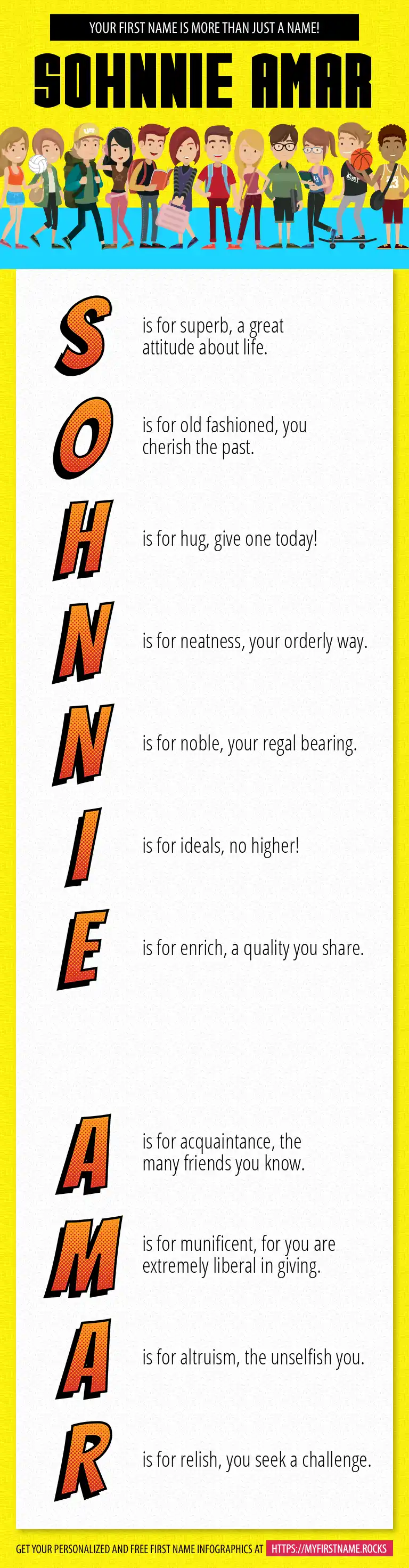 YOUR FIRST NAME IS MORE THAN JUST A NAME!

SOHNNIE AMAR

S is for superb, a great attitude about life.

O is for old fashioned, you cherish the past.

H is for hug, give one today!

N is for neatness, your orderly way.

N is for noble, your regal bearing.

I is for ideals, no higher!

E is for enrich, a quality you share.

A is for acquaintance, the many friends you know.

M is for munificent, for you are extremely liberal in giving.

A is for altruism, the unselfish you.

R is for relish, you seek a challenge.

GET YOUR PERSONALIZED AND FREE FIRST NAME INFOGRAPHICS AT HTTPS://MYFIRSTNAME.ROCKS