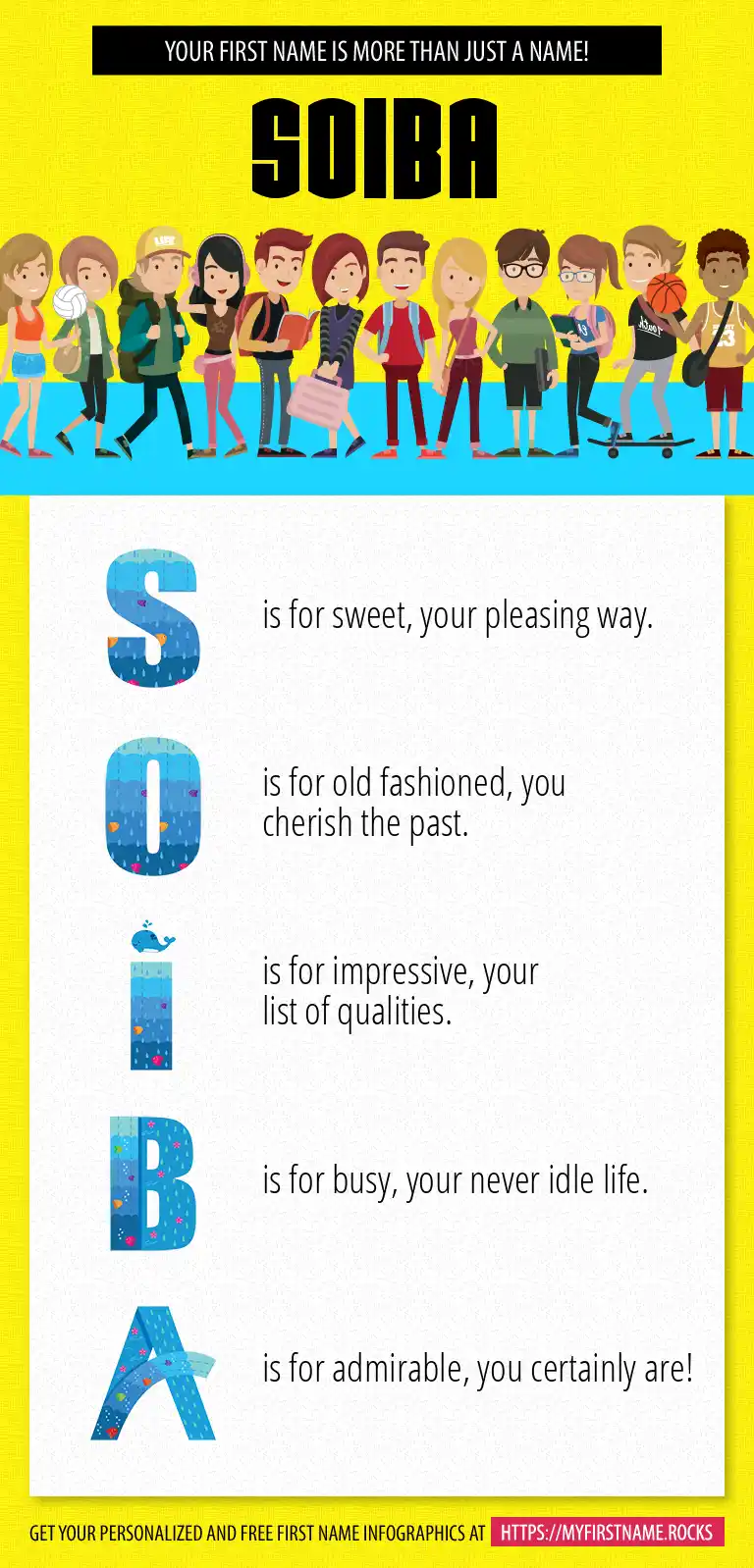 YOUR FIRST NAME IS MORE THAN JUST A NAME!

SOIBA

S is for sweet, your pleasing way.

O is for old fashioned, you cherish the past.

I is for impressive, your list of qualities.

B is for busy, your never idle life.

A is for admirable, you certainly are!

GET YOUR PERSONALIZED AND FREE FIRST NAME INFOGRAPHICS AT HTTPS://MYFIRSTNAME.ROCKS