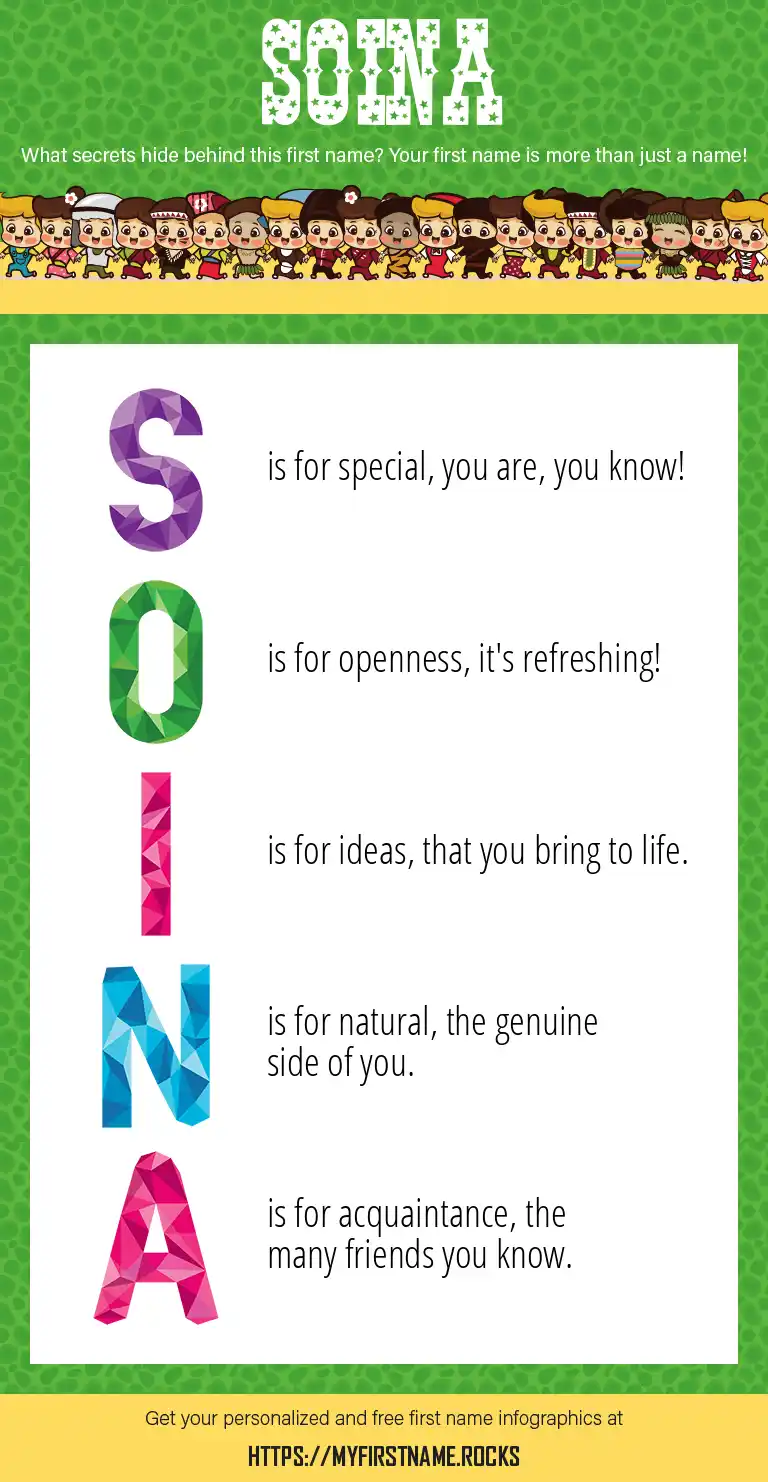 SOINA

What secrets hide behind this first name? Your first name is more than just a name!

S is for special, you are, you know!

O is for openness, it's refreshing!

I is for ideas, that you bring to life.

N is for natural, the genuine side of you.

A is for acquaintance, the many friends you know.

Get your personalized and free first name infographics at

HTTPS://MYFIRSTNAME.ROCKS