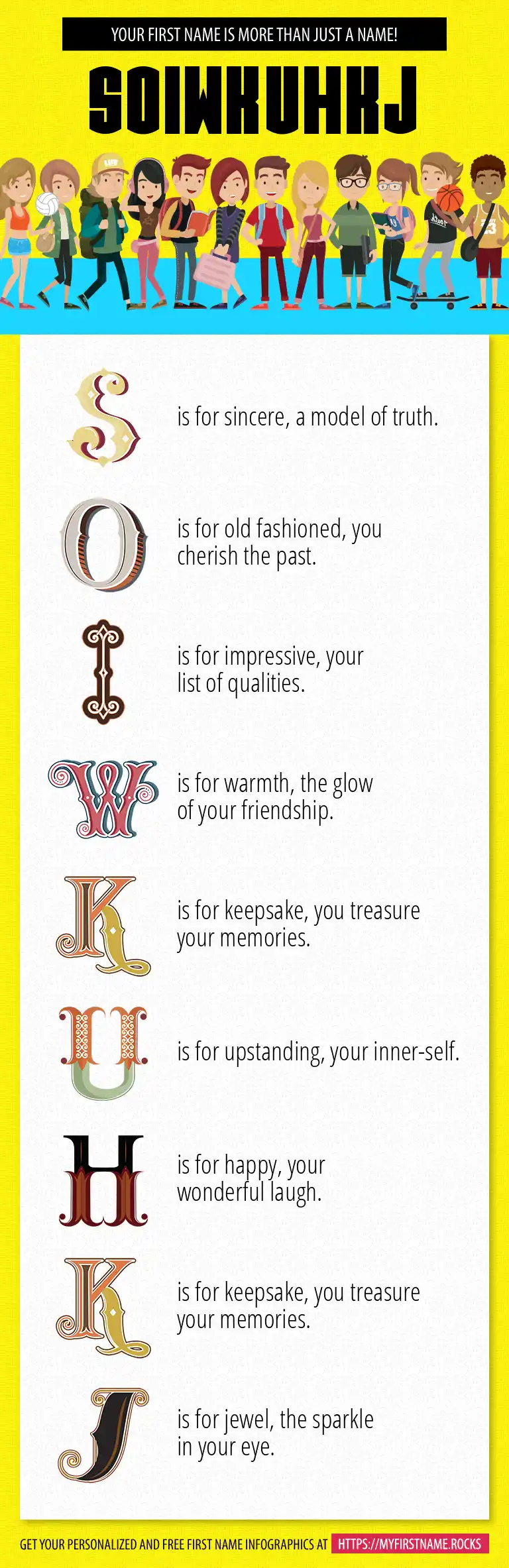 YOUR FIRST NAME IS MORE THAN JUST A NAME!

SOIWKUHKJ

S is for sincere, a model of truth.

O is for old fashioned, you cherish the past.

I is for impressive, your list of qualities.

W is for warmth, the glow of your friendship.

K is for keepsake, you treasure your memories.

U is for upstanding, your inner-self.

H is for happy, your wonderful laugh.

K is for keepsake, you treasure your memories.

J is for jewel, the sparkle in your eye.

GET YOUR PERSONALIZED AND FREE FIRST NAME INFOGRAPHICS AT HTTPS://MYFIRSTNAME.ROCKS