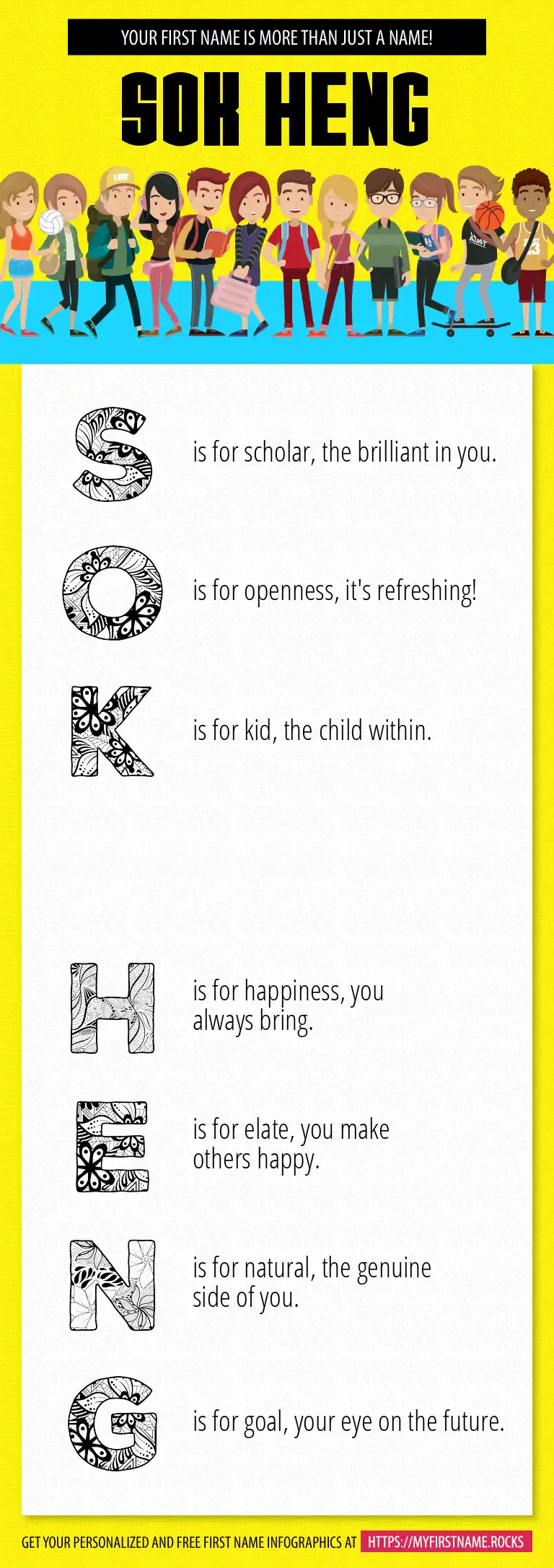 YOUR FIRST NAME IS MORE THAN JUST A NAME!

SOK HENG

S is for scholar, the brilliant in you.

O is for openness, it's refreshing!

K is for kid, the child within.

H is for happiness, you always bring.

E is for elate, you make others happy.

N is for natural, the genuine side of you.

G is for goal, your eye on the future.

GET YOUR PERSONALIZED AND FREE FIRST NAME INFOGRAPHICS AT HTTPS://MYFIRSTNAME.ROCKS