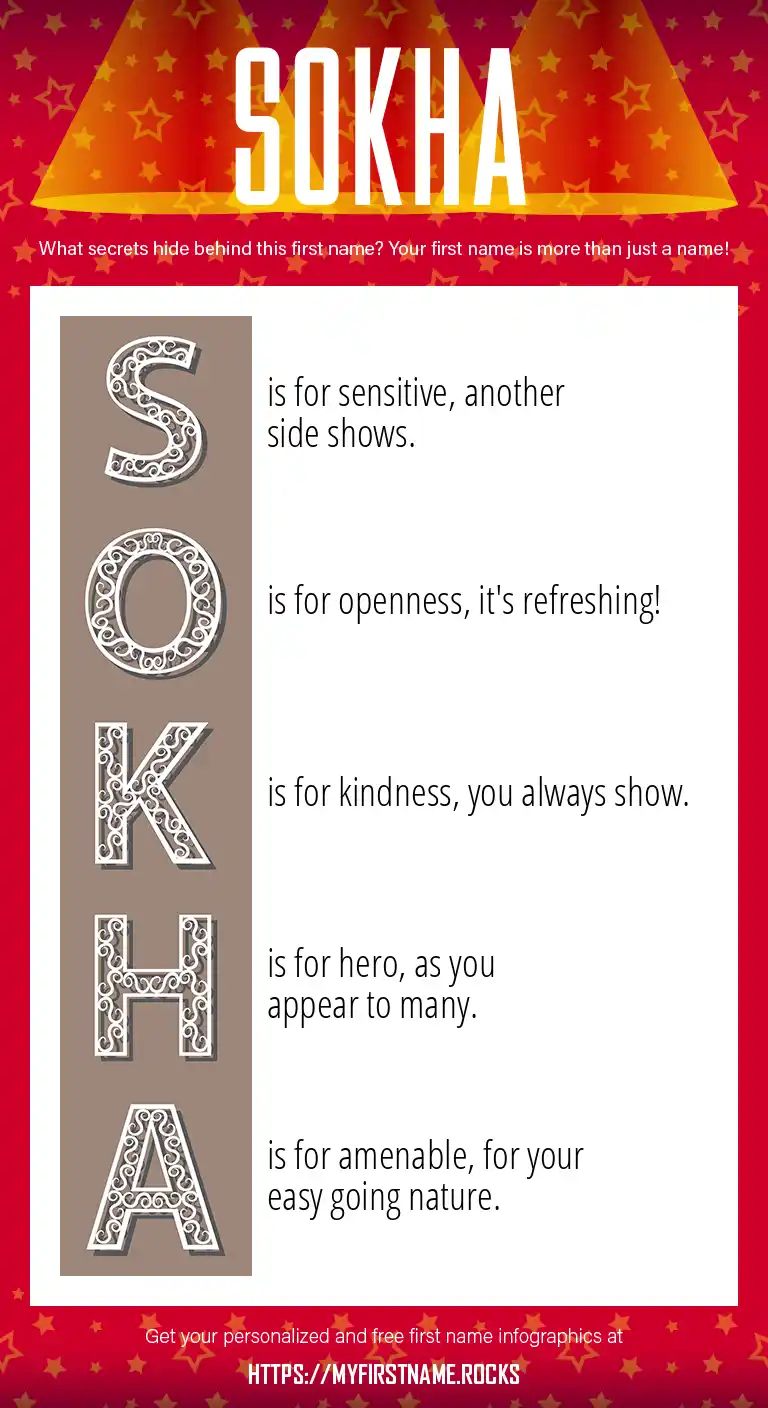 SOKHA

What secrets hide behind this first name? Your first name is more than just a name!

S is for sensitive, another side shows.

O is for openness, it's refreshing!

K is for kindness, you always show.

H is for hero, as you appear to many.

A is for amenable, for your easy going nature.

Get your personalized and free first name infographics at

HTTPS://MYFIRSTNAME.ROCKS