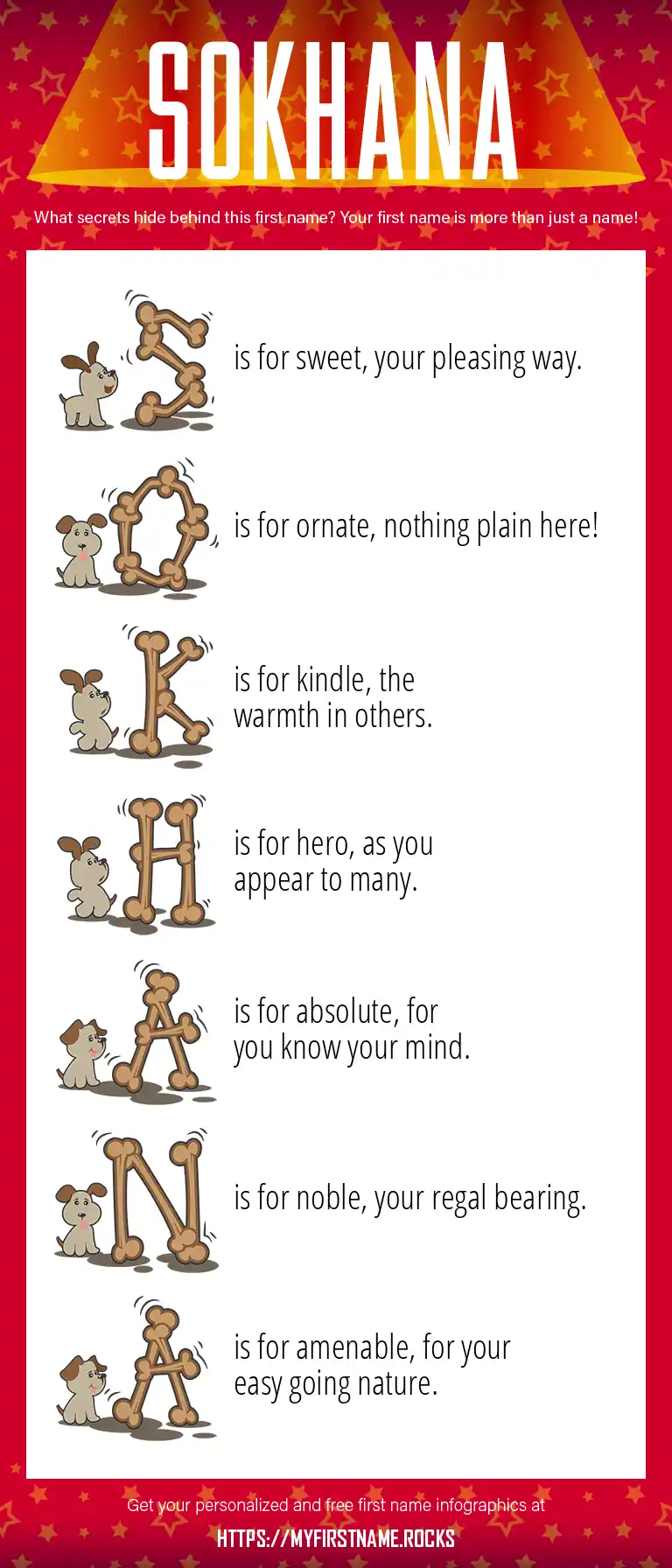 SOKHANA

What secrets hide behind this first name? Your first name is more than just a name!

S is for sweet, your pleasing way.

O is for ornate, nothing plain here!

K is for kindle, the warmth in others.

H is for hero, as you appear to many.

A is for absolute, for you know your mind.

N is for noble, your regal bearing.

A is for amenable, for your easy going nature.

Get your personalized and free first name infographics at

HTTPS://MYFIRSTNAME.ROCKS