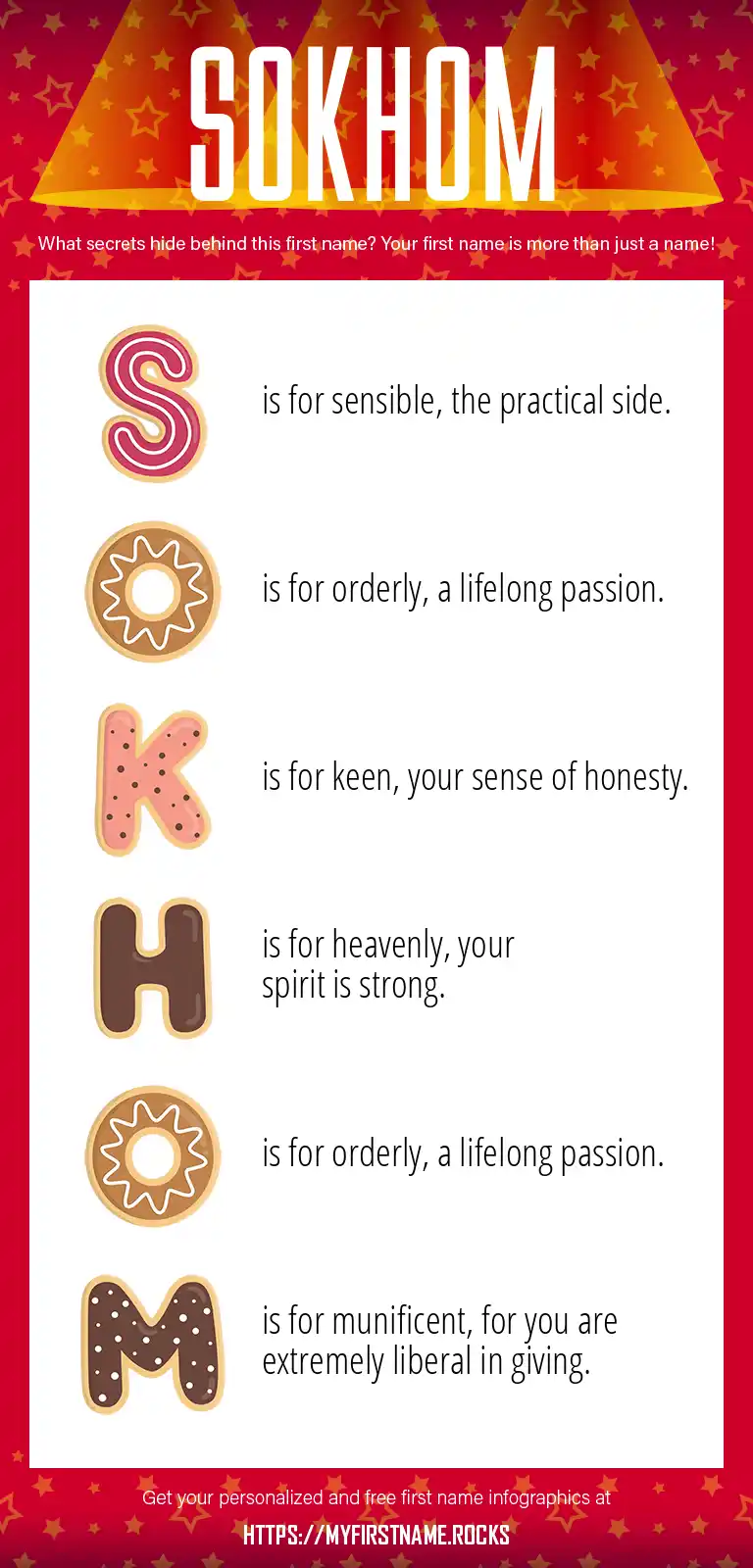 SOKHOM

What secrets hide behind this first name? Your first name is more than just a name!

S is for sensible, the practical side.

O is for orderly, a lifelong passion.

K is for keen, your sense of honesty.

H is for heavenly, your spirit is strong.

O is for orderly, a lifelong passion.

M is for munificent, for you are extremely liberal in giving.

Get your personalized and free first name infographics at

HTTPS://MYFIRSTNAME.ROCKS