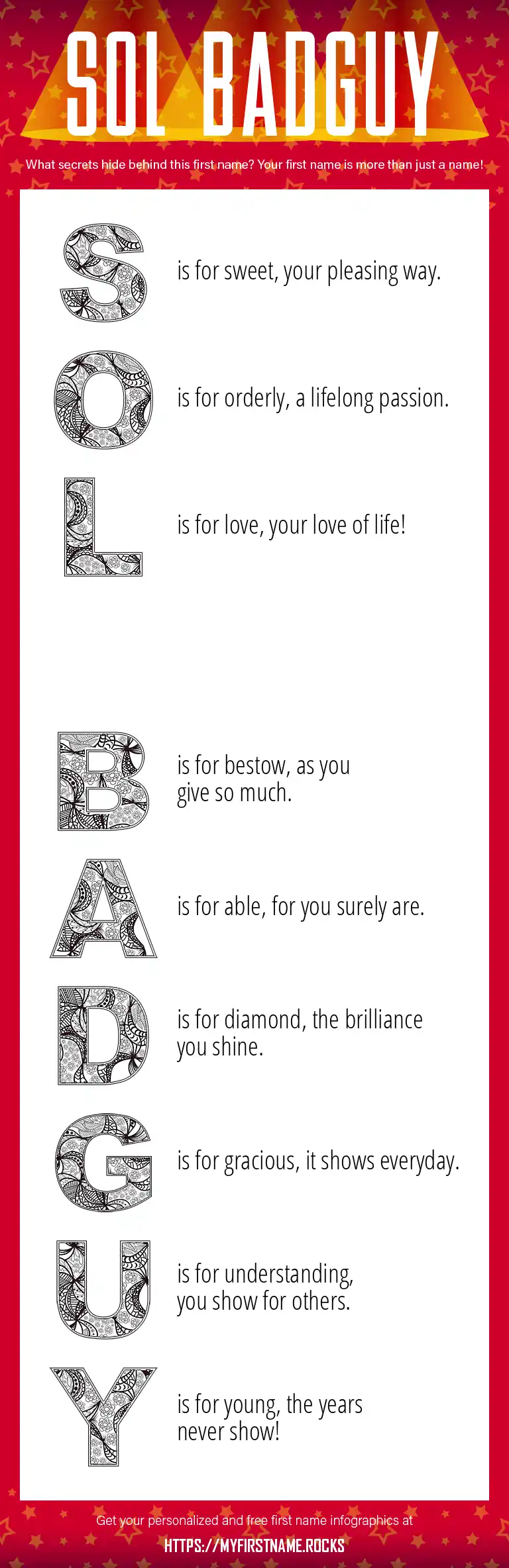 SOL BADGUY

What secrets hide behind this first name? Your first name is more than just a name!

S is for sweet, your pleasing way.

O is for orderly, a lifelong passion.

L is for love, your love of life!

B is for bestow, as you give so much.

A is for able, for you surely are.

D is for diamond, the brilliance you shine.

G is for gracious, it shows everyday.

U is for understanding, you show for others.

Y is for young, the years never show!

Get your personalized and free first name infographics at

HTTPS://MYFIRSTNAME.ROCKS