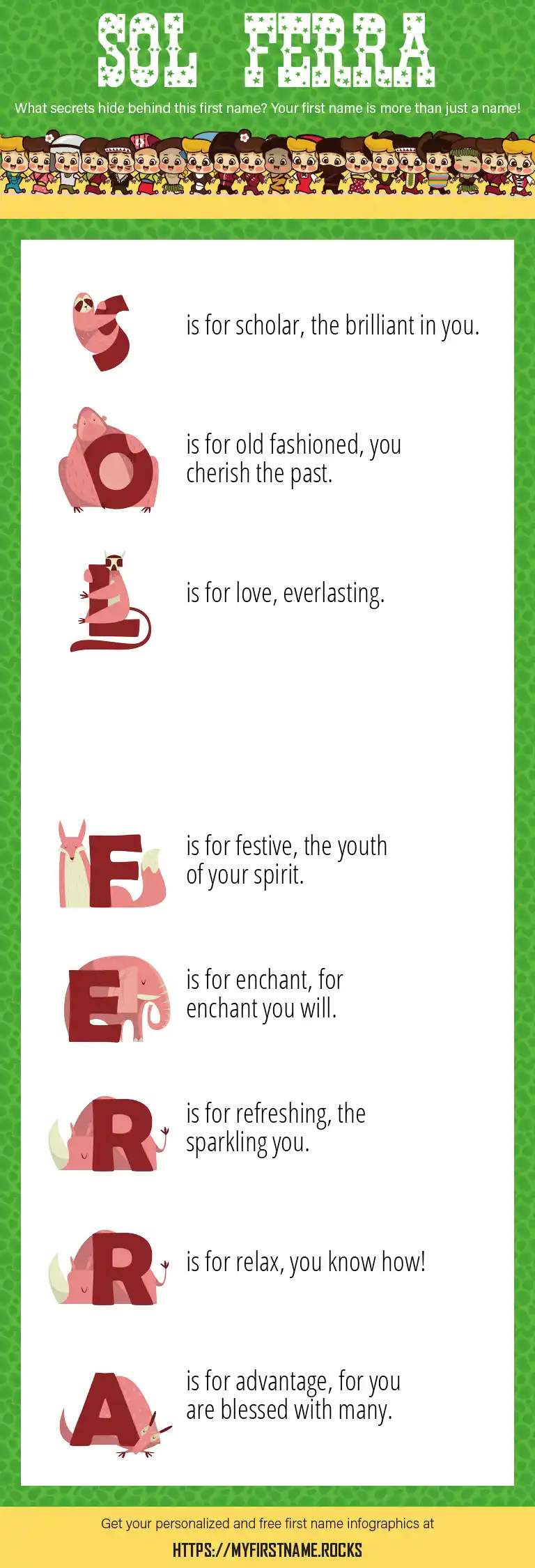 SOL FERRA

What secrets hide behind this first name? Your first name is more than just a name!

S is for scholar, the brilliant in you.

O is for old fashioned, you cherish the past.

L is for love, everlasting.

F is for festive, the youth of your spirit.

E is for enchant, for enchant you will.

R is for refreshing, the sparkling you.

R is for relax, you know how!

A is for advantage, for you are blessed with many.

Get your personalized and free first name infographics at

HTTPS://MYFIRSTNAME.ROCKS