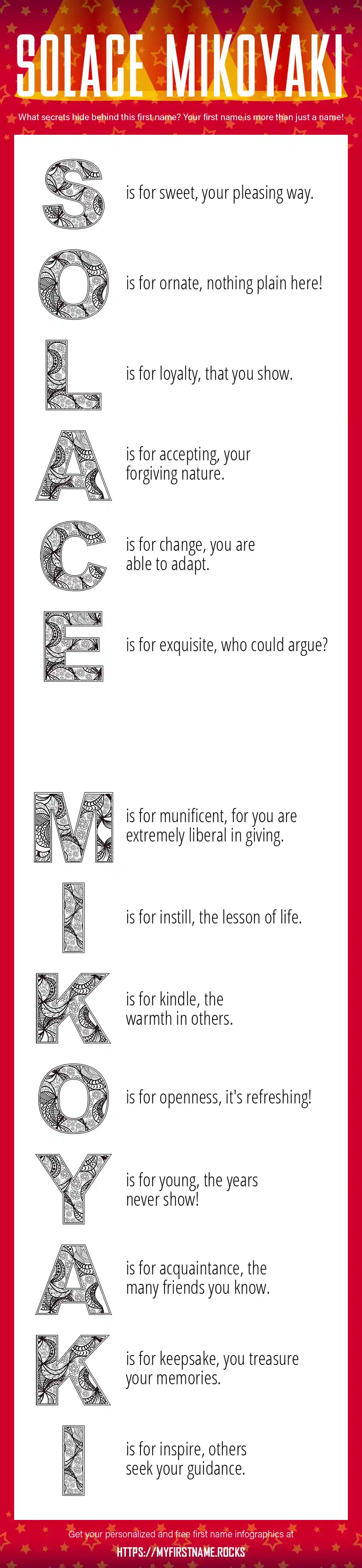 SOLACE MIKOYAKI

What secrets hide behind this first name? Your first name is more than just a name!

S is for sweet, your pleasing way.

O is for ornate, nothing plain here!

L is for loyalty, that you show.

A is for accepting, your forgiving nature.

C is for change, you are able to adapt.

E is for exquisite, who could argue?

M is for munificent, for you are extremely liberal in giving.

I is for instill, the lesson of life.

K is for kindle, the warmth in others.

O is for openness, it's refreshing!

Y is for young, the years never show!

A is for acquaintance, the many friends you know.

K is for keepsake, you treasure your memories.

I is for inspire, others seek your guidance.

Get your personalized and free first name infographics at
HTTPS://MYFIRSTNAME.ROCKS