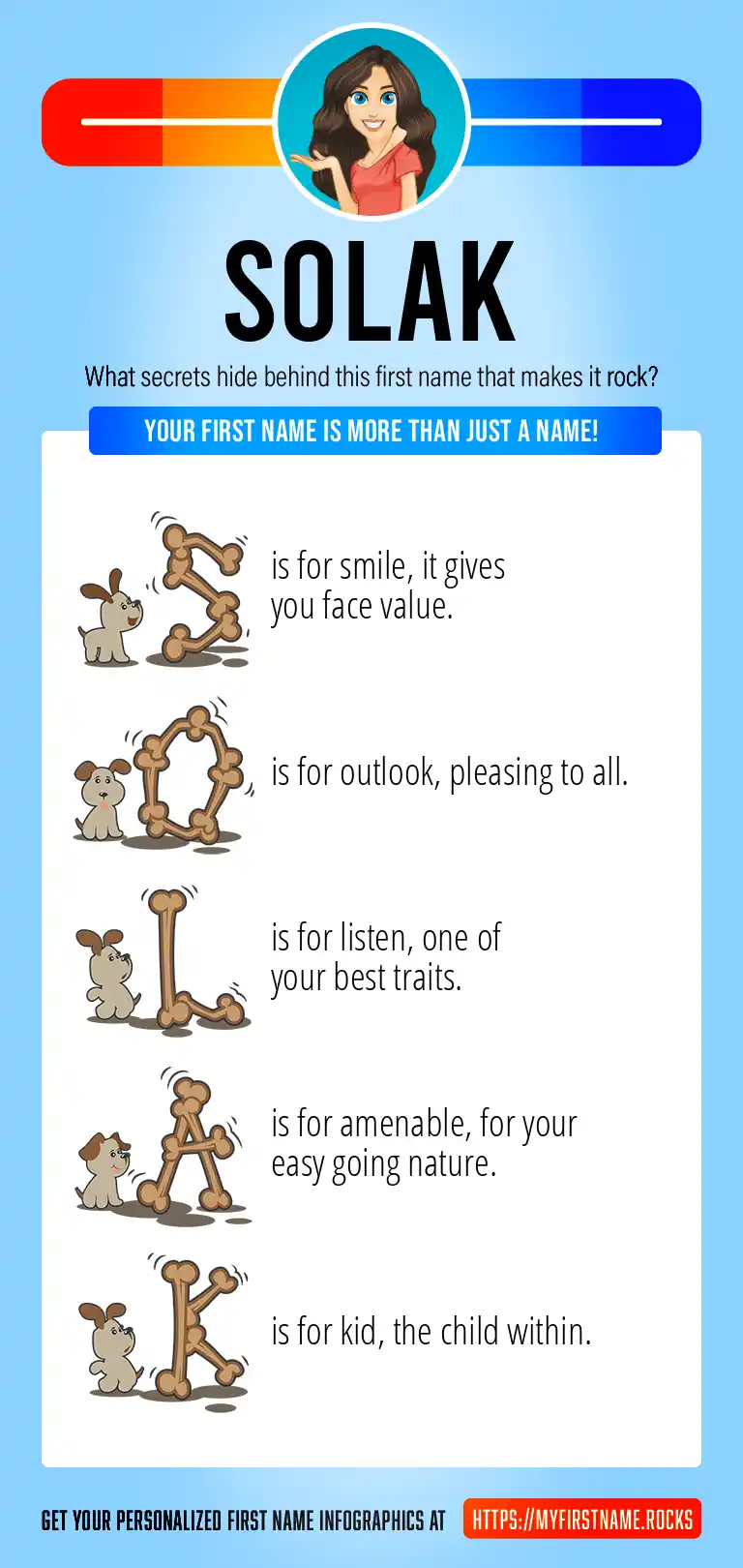 SOLAK

What secrets hide behind this first name that makes it rock?

YOUR FIRST NAME IS MORE THAN JUST A NAME!

S is for smile, it gives you face value.

O is for outlook, pleasing to all.

L is for listen, one of your best traits.

A is for amenable, for your easy going nature.

K is for kid, the child within.

GET YOUR PERSONALIZED FIRST NAME INFOGRAPHICS AT HTTPS://MYFIRSTNAME.ROCKS