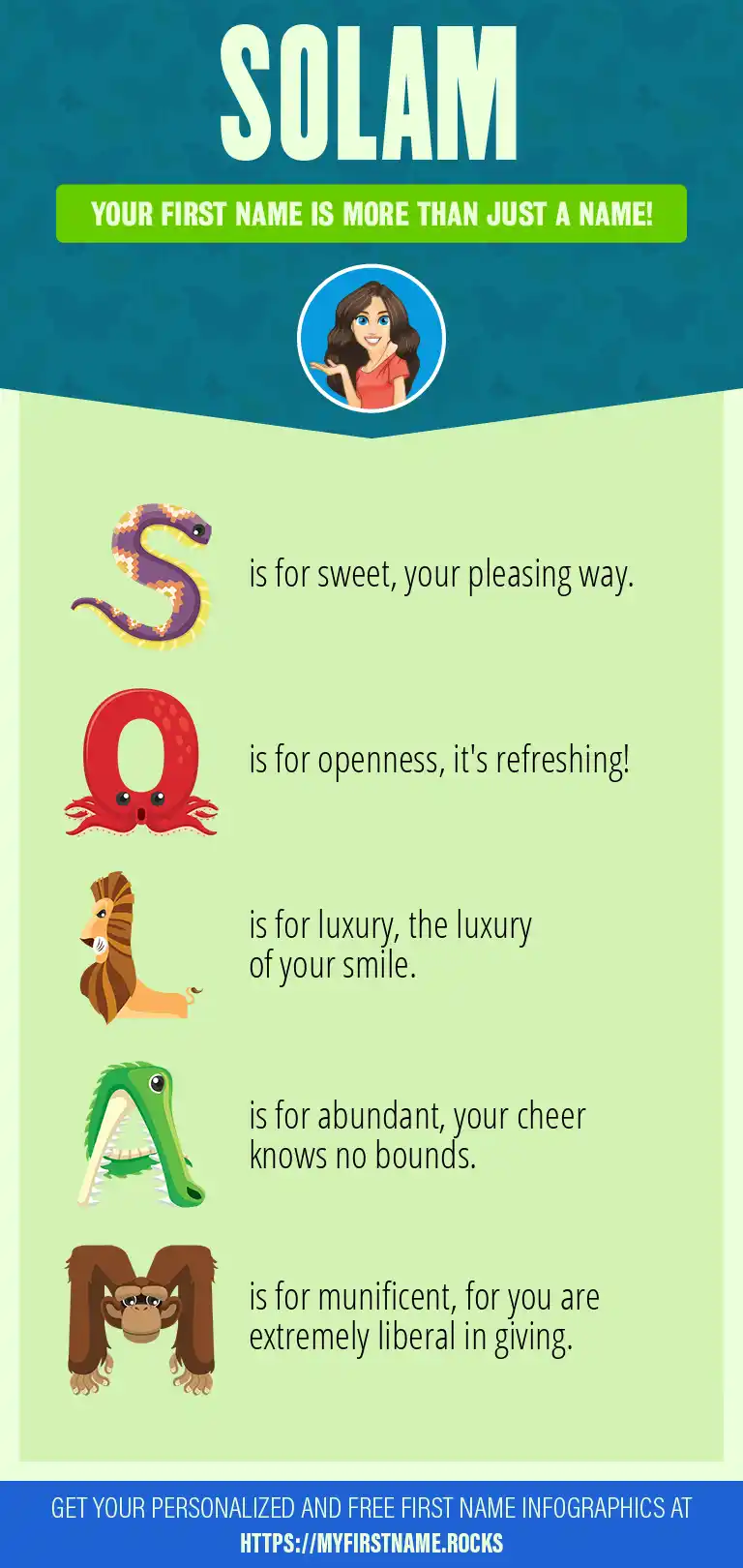 SOLAM

YOUR FIRST NAME IS MORE THAN JUST A NAME!

S is for sweet, your pleasing way.

O is for openness, it's refreshing!

L is for luxury, the luxury of your smile.

A is for abundant, your cheer knows no bounds.

M is for munificent, for you are extremely liberal in giving.

GET YOUR PERSONALIZED AND FREE FIRST NAME INFOGRAPHICS AT HTTPS://MYFIRSTNAME.ROCKS