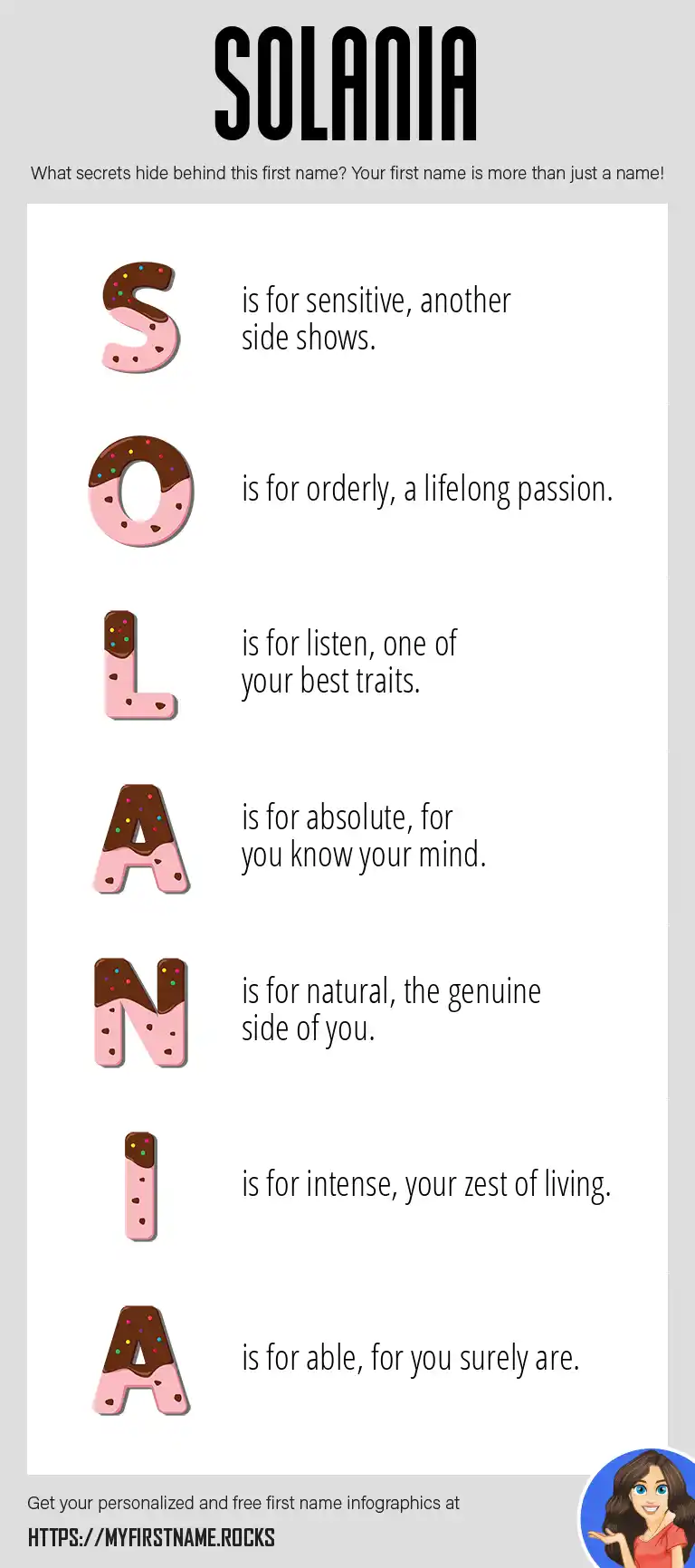 SOLANIA

What secrets hide behind this first name? Your first name is more than just a name!

S is for sensitive, another side shows.

O is for orderly, a lifelong passion.

L is for listen, one of your best traits.

A is for absolute, for you know your mind.

N is for natural, the genuine side of you.

I is for intense, your zest of living.

A is for able, for you surely are.

Get your personalized and free first name infographics at

HTTPS://MYFIRSTNAME.ROCKS