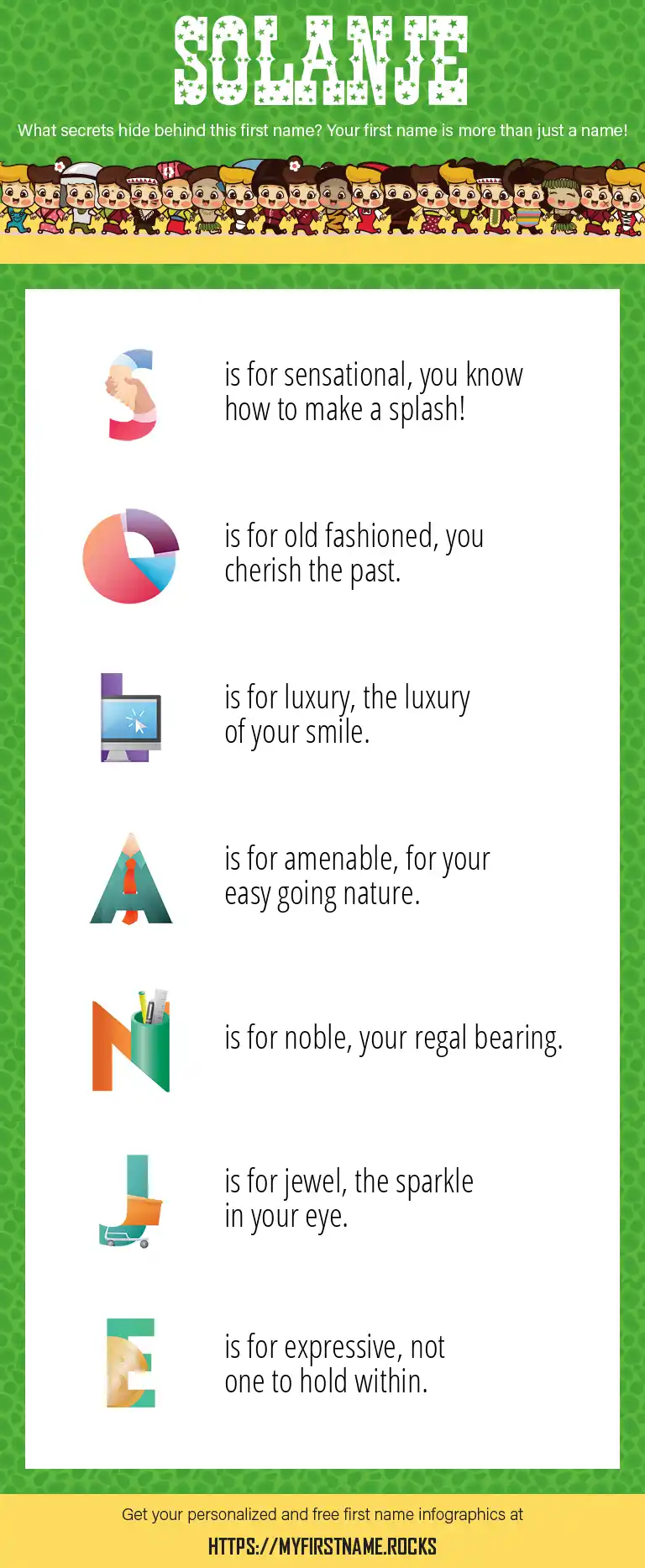 SOLANJE

What secrets hide behind this first name? Your first name is more than just a name!

S is for sensational, you know how to make a splash!

O is for old fashioned, you cherish the past.

L is for luxury, the luxury of your smile.

A is for amenable, for your easy going nature.

N is for noble, your regal bearing.

J is for jewel, the sparkle in your eye.

E is for expressive, not one to hold within.

Get your personalized and free first name infographics at

HTTPS://MYFIRSTNAME.ROCKS