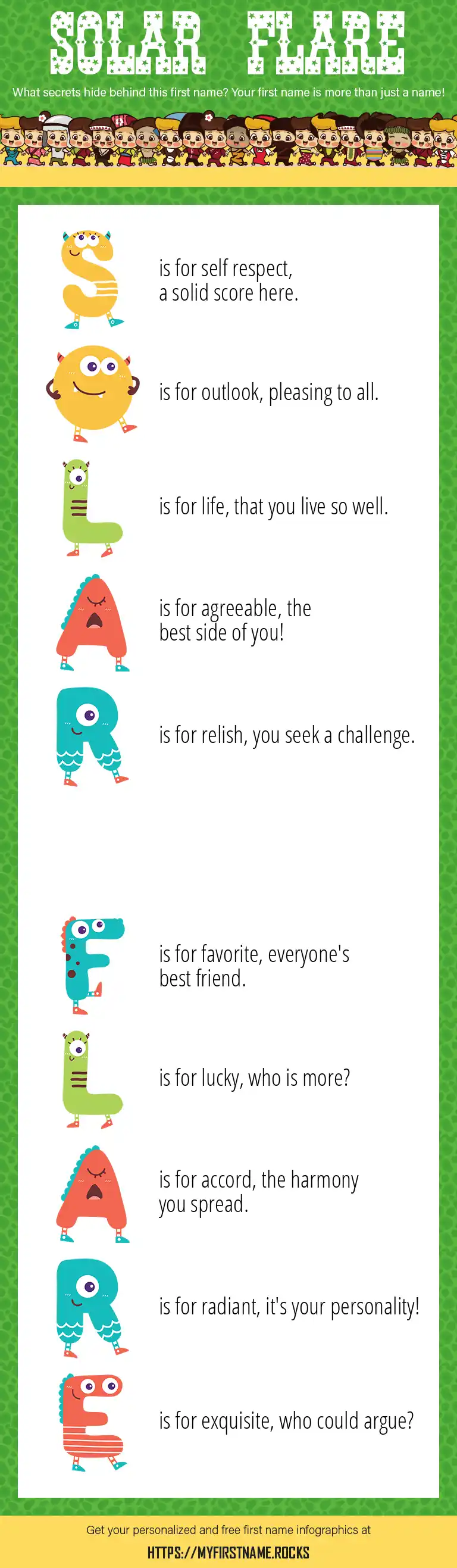 SOLAR FLARE

What secrets hide behind this first name? Your first name is more than just a name!

S is for self respect, a solid score here.

O is for outlook, pleasing to all.

L is for life, that you live so well.

A is for agreeable, the best side of you!

R is for relish, you seek a challenge.

F is for favorite, everyone's best friend.

L is for lucky, who is more?

A is for accord, the harmony you spread.

R is for radiant, it's your personality!

E is for exquisite, who could argue?

Get your personalized and free first name infographics at

HTTPS://MYFIRSTNAME.ROCKS