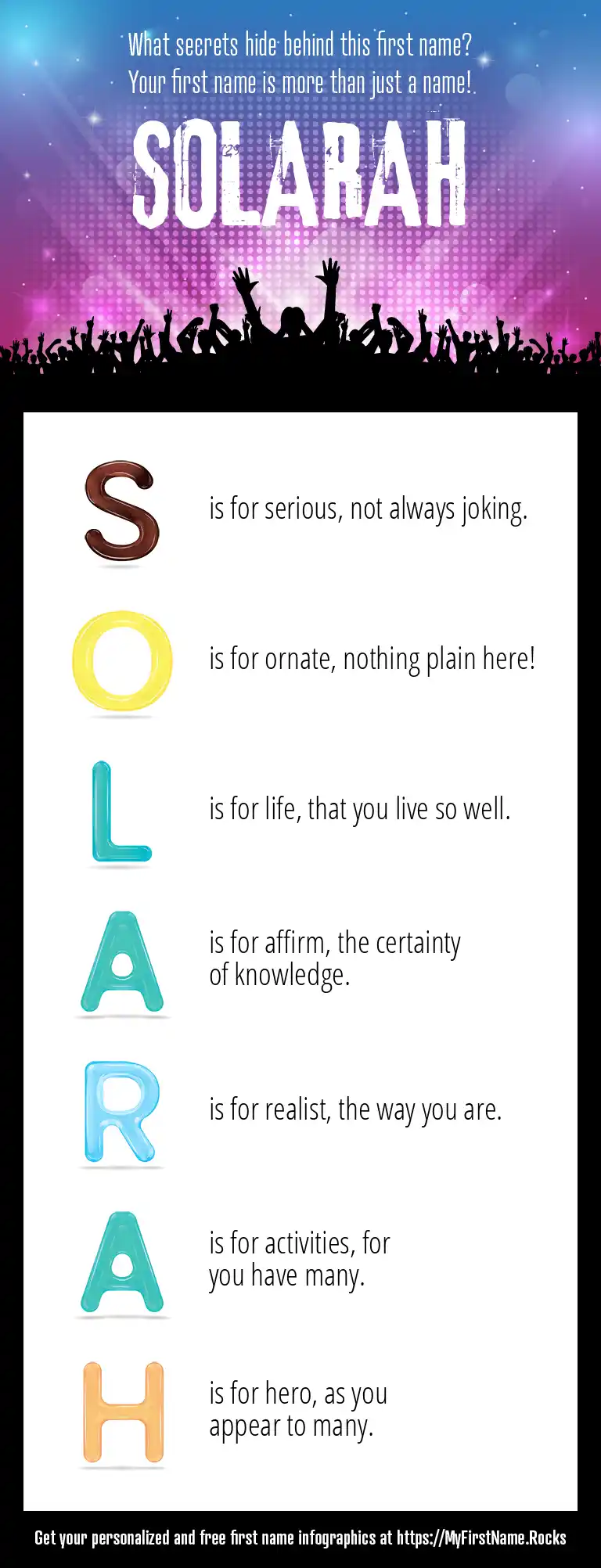 What secrets hide behind this first name?
Your first name is more than just a name!

SOLARAH

S is for serious, not always joking.

O is for ornate, nothing plain here!

L is for life, that you live so well.

A is for affirm, the certainty of knowledge.

R is for realist, the way you are.

A is for activities, for you have many.

H is for hero, as you appear to many.

Get your personalized and free first name infographics at https://MyFirstName.Rocks