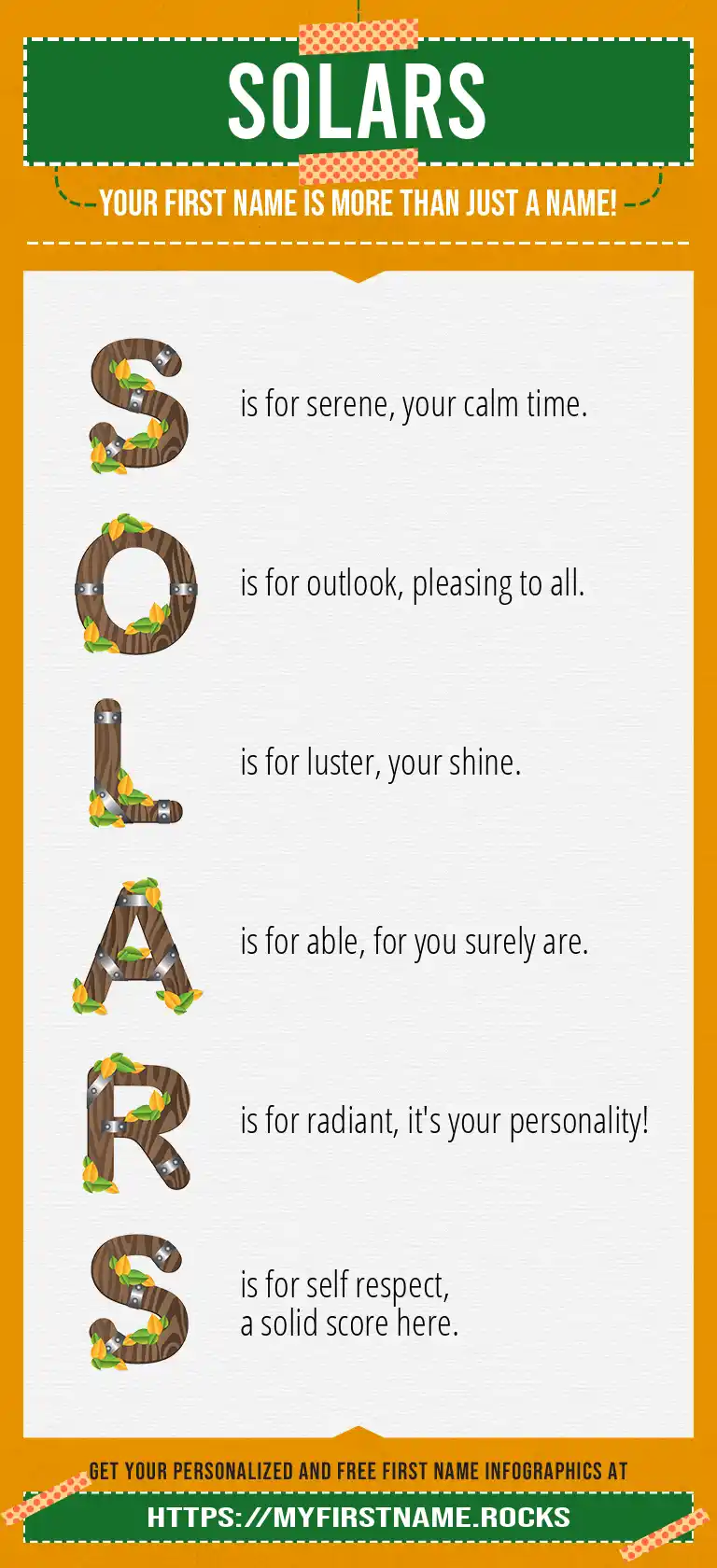 SOLARS

YOUR FIRST NAME IS MORE THAN JUST A NAME!

S is for serene, your calm time.

O is for outlook, pleasing to all.

L is for luster, your shine.

A is for able, for you surely are.

R is for radiant, it's your personality!

S is for self respect, a solid score here.

GET YOUR PERSONALIZED AND FREE FIRST NAME INFOGRAPHICS AT

HTTPS://MYFIRSTNAME.ROCKS