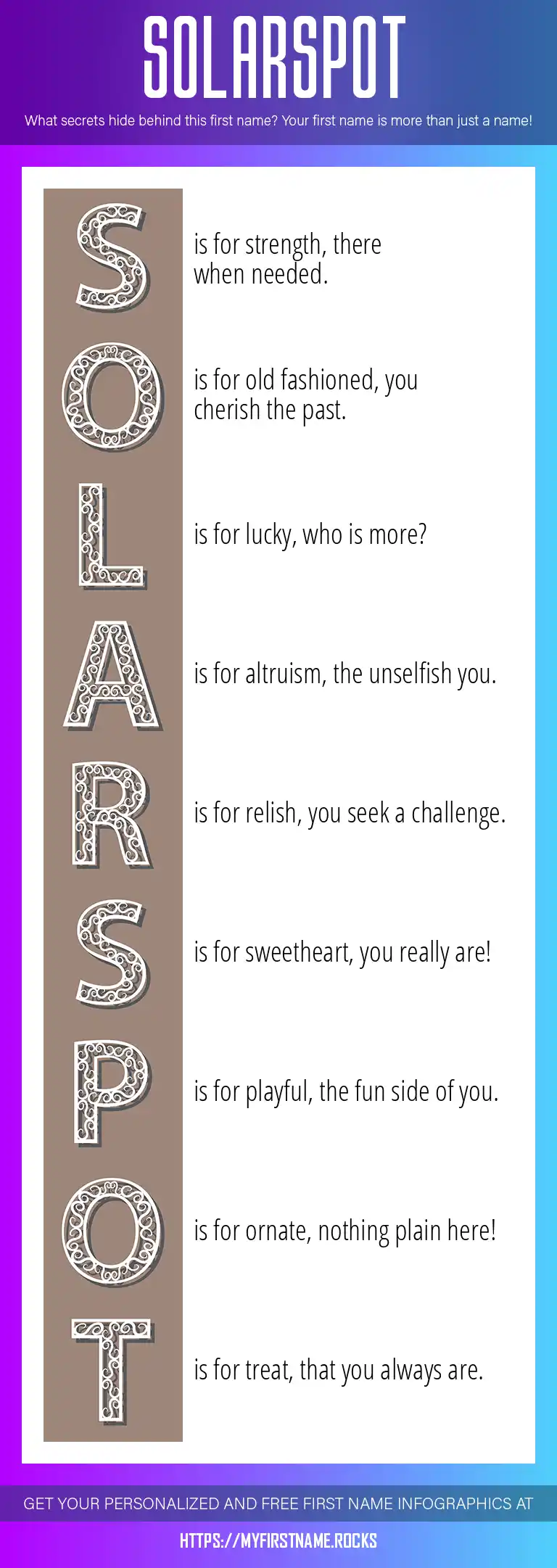 SOLARSPOT

What secrets hide behind this first name? Your first name is more than just a name!

S is for strength, there when needed.

O is for old fashioned, you cherish the past.

L is for lucky, who is more?

A is for altruism, the unselfish you.

R is for relish, you seek a challenge.

S is for sweetheart, you really are!

P is for playful, the fun side of you.

O is for ornate, nothing plain here!

T is for treat, that you always are.

GET YOUR PERSONALIZED AND FREE FIRST NAME INFOGRAPHICS AT

HTTPS://MYFIRSTNAME.ROCKS