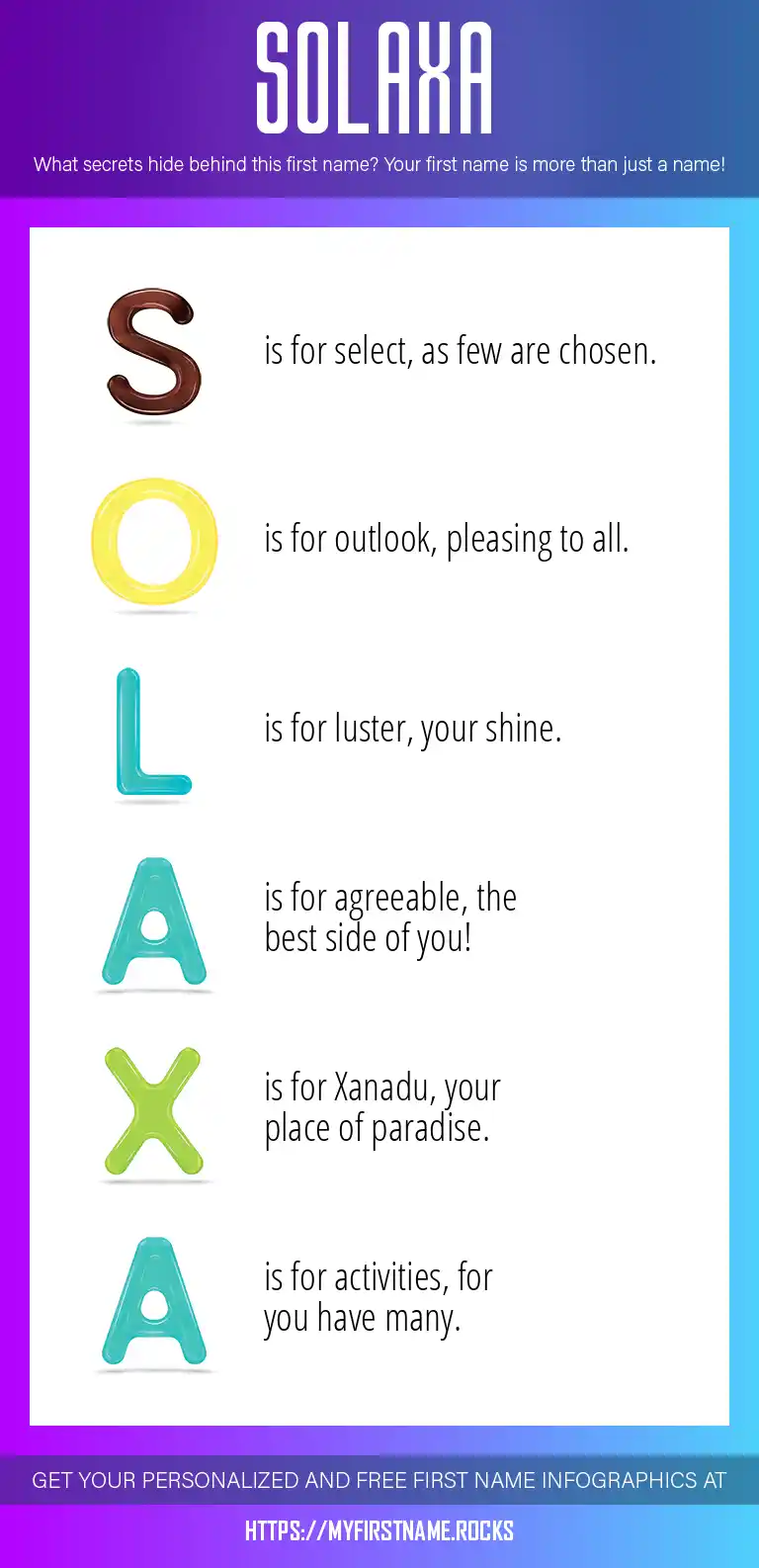 SOLAXA

What secrets hide behind this first name? Your first name is more than just a name!

S is for select, as few are chosen.

O is for outlook, pleasing to all.

L is for luster, your shine.

A is for agreeable, the best side of you!

X is for Xanadu, your place of paradise.

A is for activities, for you have many.

GET YOUR PERSONALIZED AND FREE FIRST NAME INFOGRAPHICS AT

HTTPS://MYFIRSTNAME.ROCKS