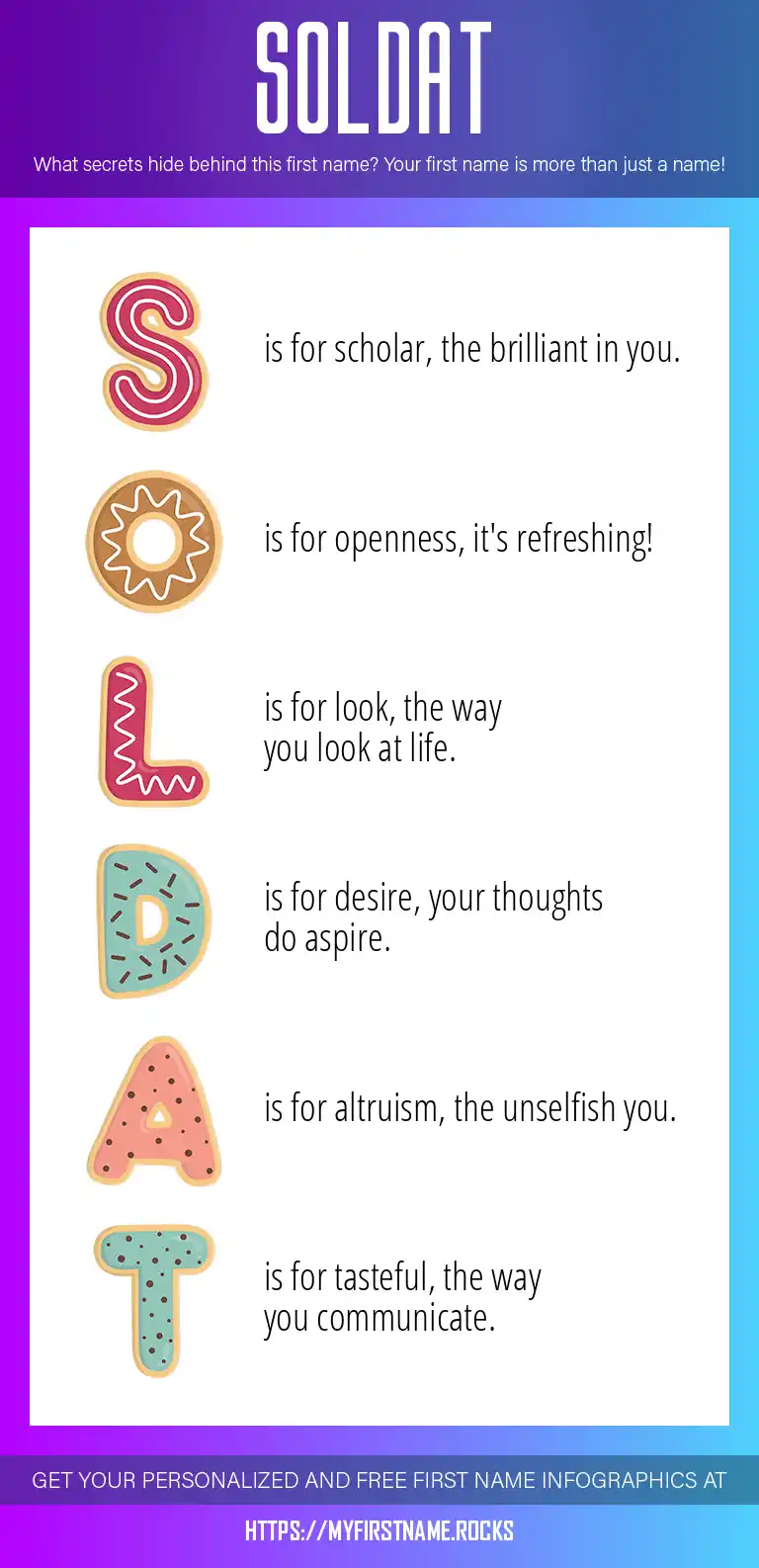 SOLDAT

What secrets hide behind this first name? Your first name is more than just a name!

S is for scholar, the brilliant in you.

O is for openness, it's refreshing!

L is for look, the way you look at life.

D is for desire, your thoughts do aspire.

A is for altruism, the unselfish you.

T is for tasteful, the way you communicate.

GET YOUR PERSONALIZED AND FREE FIRST NAME INFOGRAPHICS AT

HTTPS://MYFIRSTNAME.ROCKS