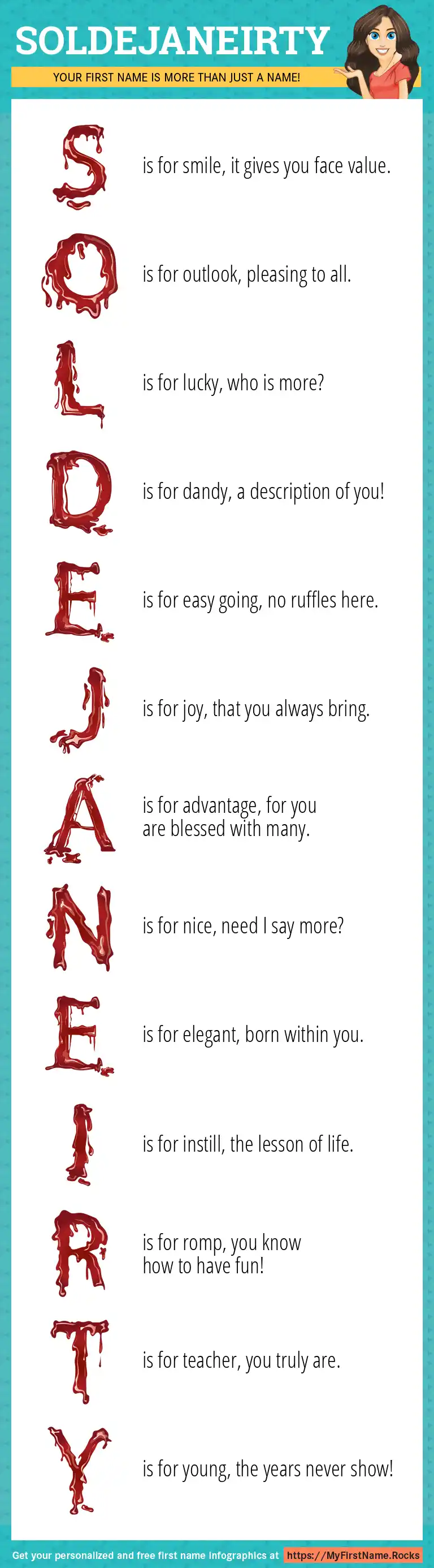 SOLDEJANEIRTY

YOUR FIRST NAME IS MORE THAN JUST A NAME!

S is for smile, it gives you face value.

O is for outlook, pleasing to all.

L is for lucky, who is more?

D is for dandy, a description of you!

E is for easy going, no ruffles here.

J is for joy, that you always bring.

A is for advantage, for you are blessed with many.

N is for nice, need I say more?

E is for elegant, born within you.

I is for instill, the lesson of life.

R is for romp, you know how to have fun!

T is for teacher, you truly are.

Y is for young, the years never show!

Get your personalized and free first name infographics at https://MyFirstName.Rocks