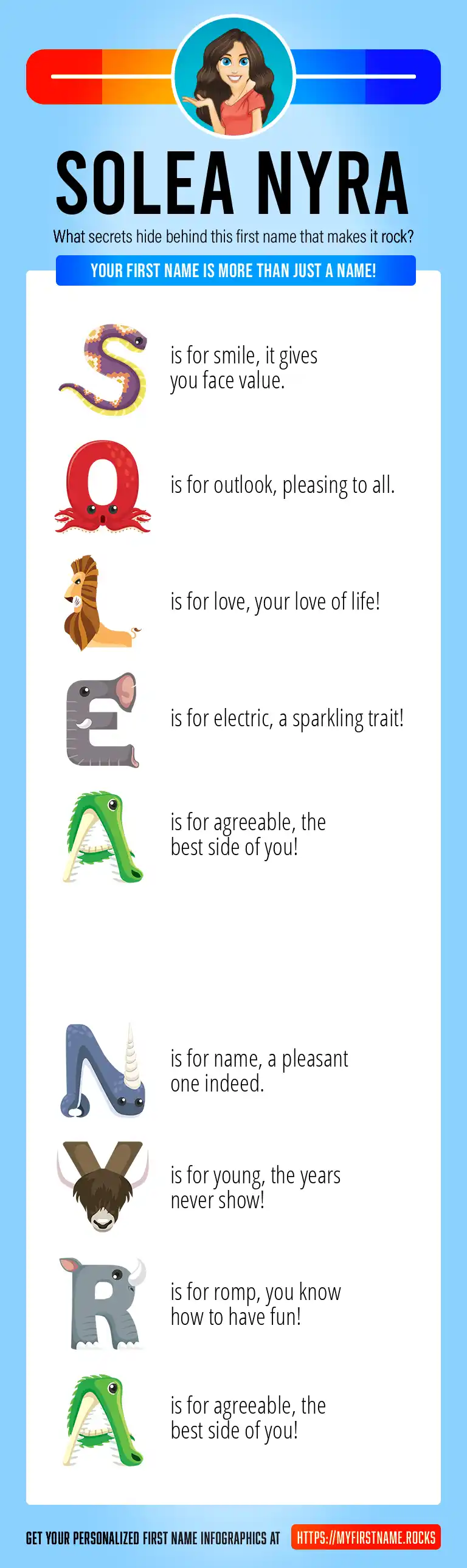 SOLEA NYRA

What secrets hide behind this first name that makes it rock?

YOUR FIRST NAME IS MORE THAN JUST A NAME!

S is for smile, it gives you face value.

O is for outlook, pleasing to all.

L is for love, your love of life!

E is for electric, a sparkling trait!

A is for agreeable, the best side of you!

N is for name, a pleasant one indeed.

Y is for young, the years never show!

R is for romp, you know how to have fun!

A is for agreeable, the best side of you!

GET YOUR PERSONALIZED FIRST NAME INFOGRAPHICS AT HTTPS://MYFIRSTNAME.ROCKS