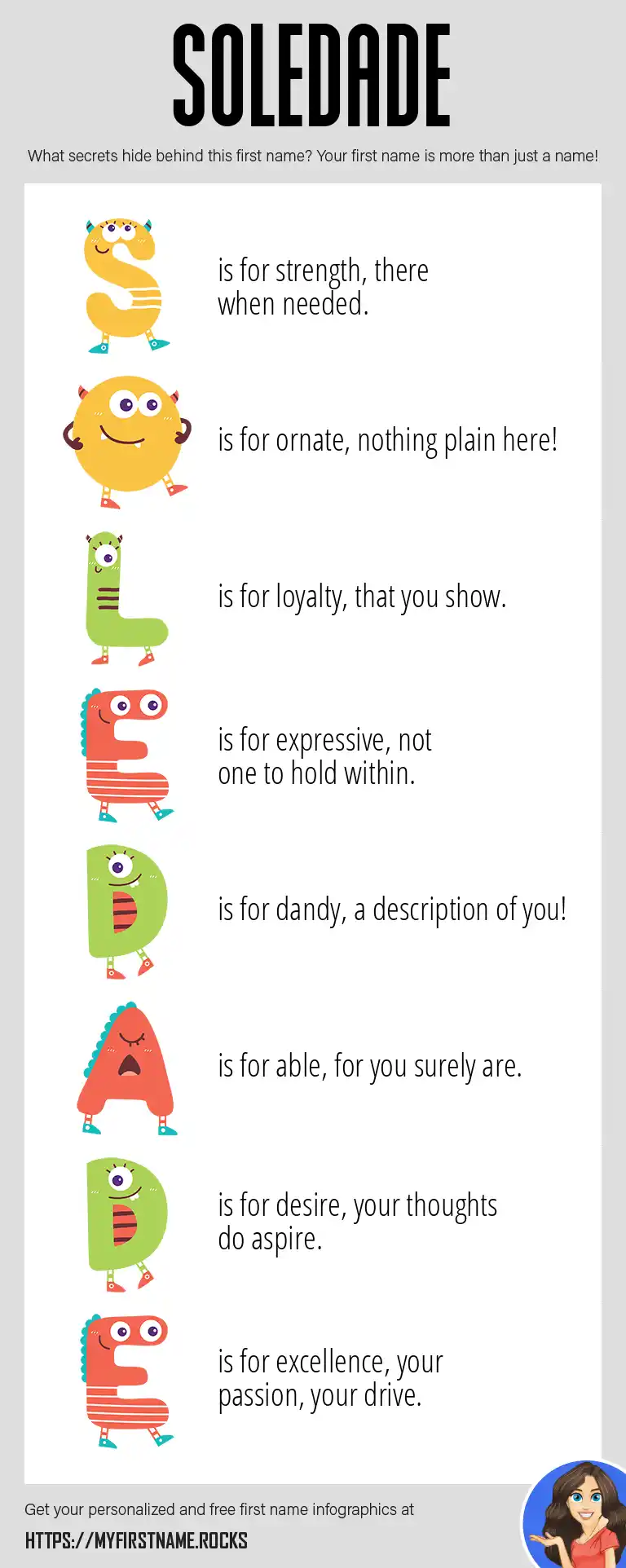 SOLEDADE

What secrets hide behind this first name? Your first name is more than just a name!

S is for strength, there when needed.

O is for ornate, nothing plain here!

L is for loyalty, that you show.

E is for expressive, not one to hold within.

D is for dandy, a description of you!

A is for able, for you surely are.

D is for desire, your thoughts do aspire.

E is for excellence, your passion, your drive.

Get your personalized and free first name infographics at

HTTPS://MYFIRSTNAME.ROCKS