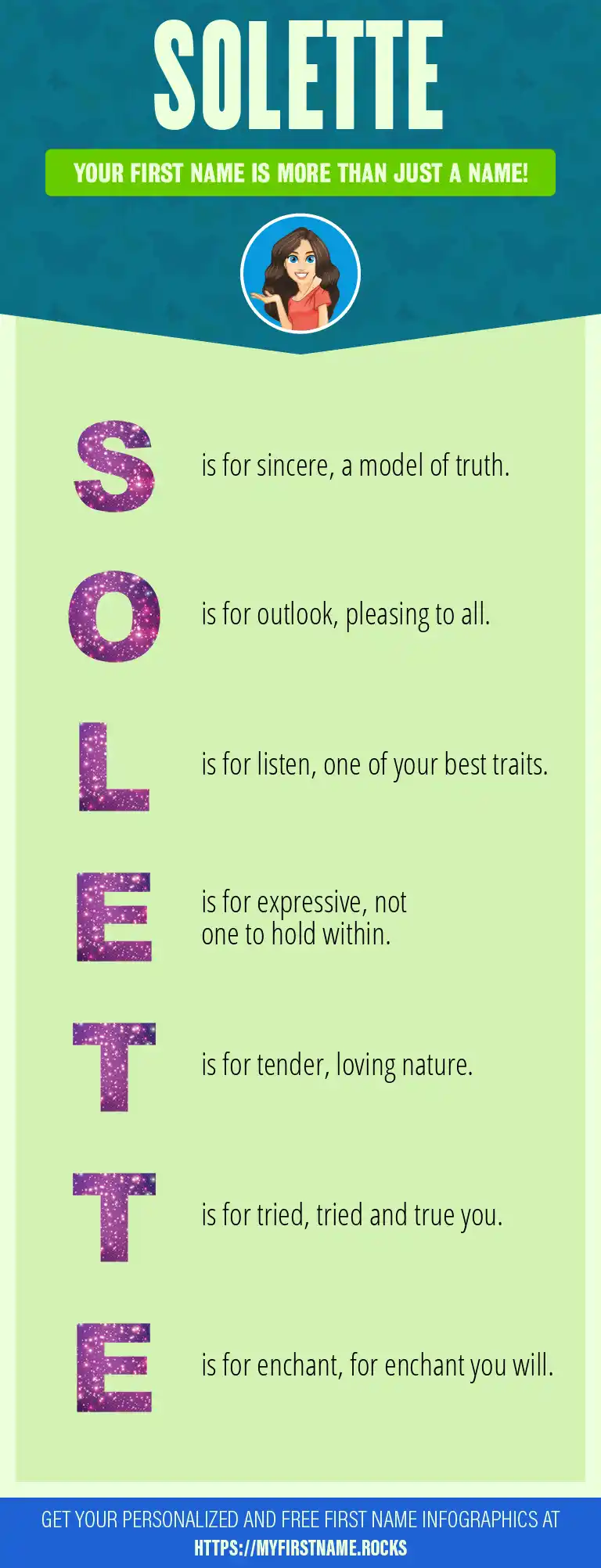 SOLETTE

YOUR FIRST NAME IS MORE THAN JUST A NAME!

S is for sincere, a model of truth.

O is for outlook, pleasing to all.

L is for listen, one of your best traits.

E is for expressive, not one to hold within.

T is for tender, loving nature.

T is for tried, tried and true you.

E is for enchant, for enchant you will.

GET YOUR PERSONALIZED AND FREE FIRST NAME INFOGRAPHICS AT
HTTPS://MYFIRSTNAME.ROCKS