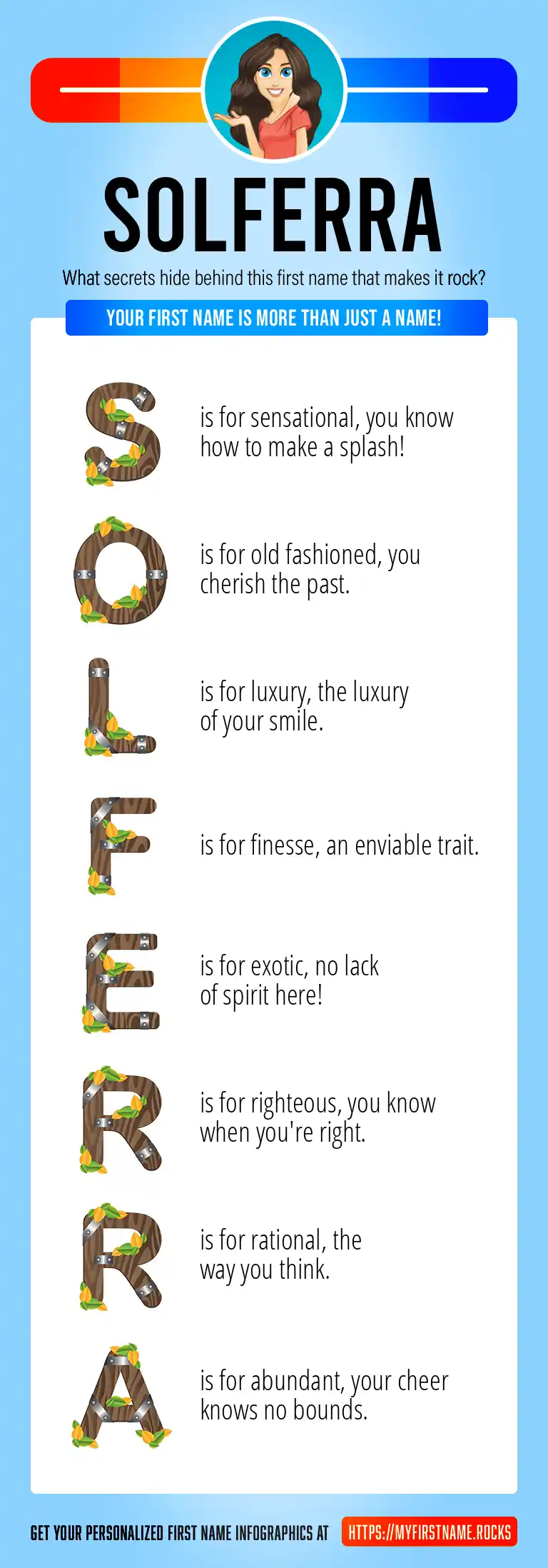 SOLFERRA

What secrets hide behind this first name that makes it rock?

YOUR FIRST NAME IS MORE THAN JUST A NAME!

S is for sensational, you know how to make a splash!

O is for old fashioned, you cherish the past.

L is for luxury, the luxury of your smile.

F is for finesse, an enviable trait.

E is for exotic, no lack of spirit here!

R is for righteous, you know when you're right.

R is for rational, the way you think.

A is for abundant, your cheer knows no bounds.

GET YOUR PERSONALIZED FIRST NAME INFOGRAPHICS AT HTTPS://MYFIRSTNAME.ROCKS