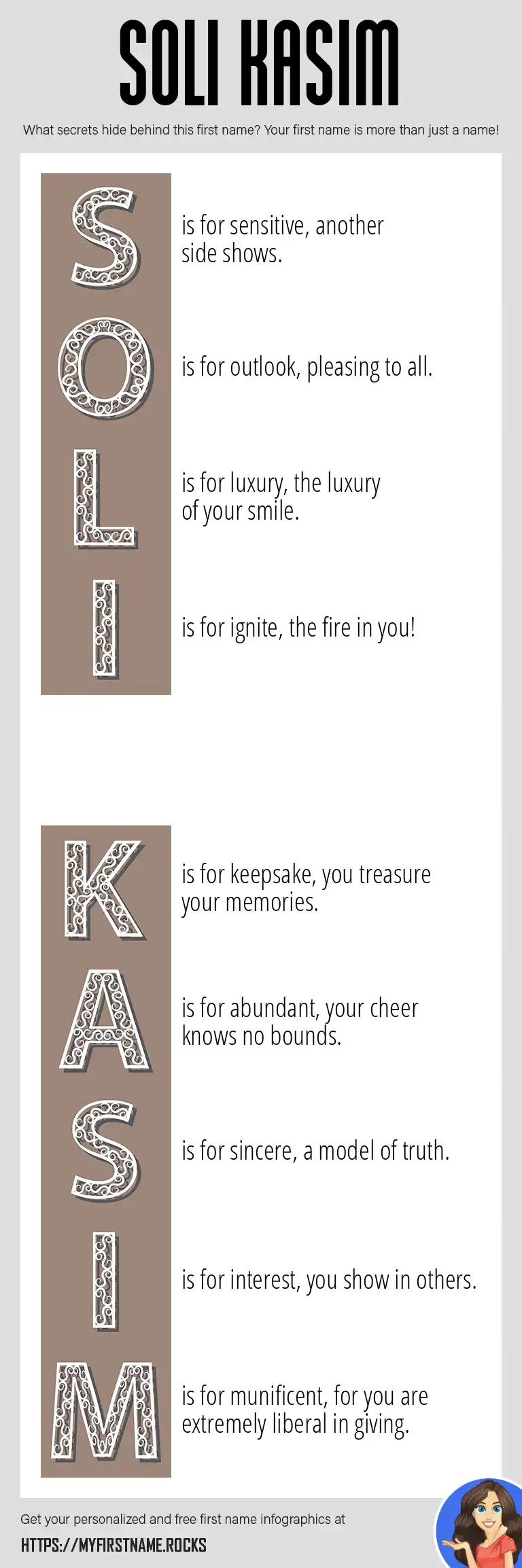 SOLI KASIM

What secrets hide behind this first name? Your first name is more than just a name!

S is for sensitive, another side shows.

O is for outlook, pleasing to all.

L is for luxury, the luxury of your smile.

I is for ignite, the fire in you!

K is for keepsake, you treasure your memories.

A is for abundant, your cheer knows no bounds.

S is for sincere, a model of truth.

I is for interest, you show in others.

M is for munificent, for you are extremely liberal in giving.

Get your personalized and free first name infographics at

HTTPS://MYFIRSTNAME.ROCKS