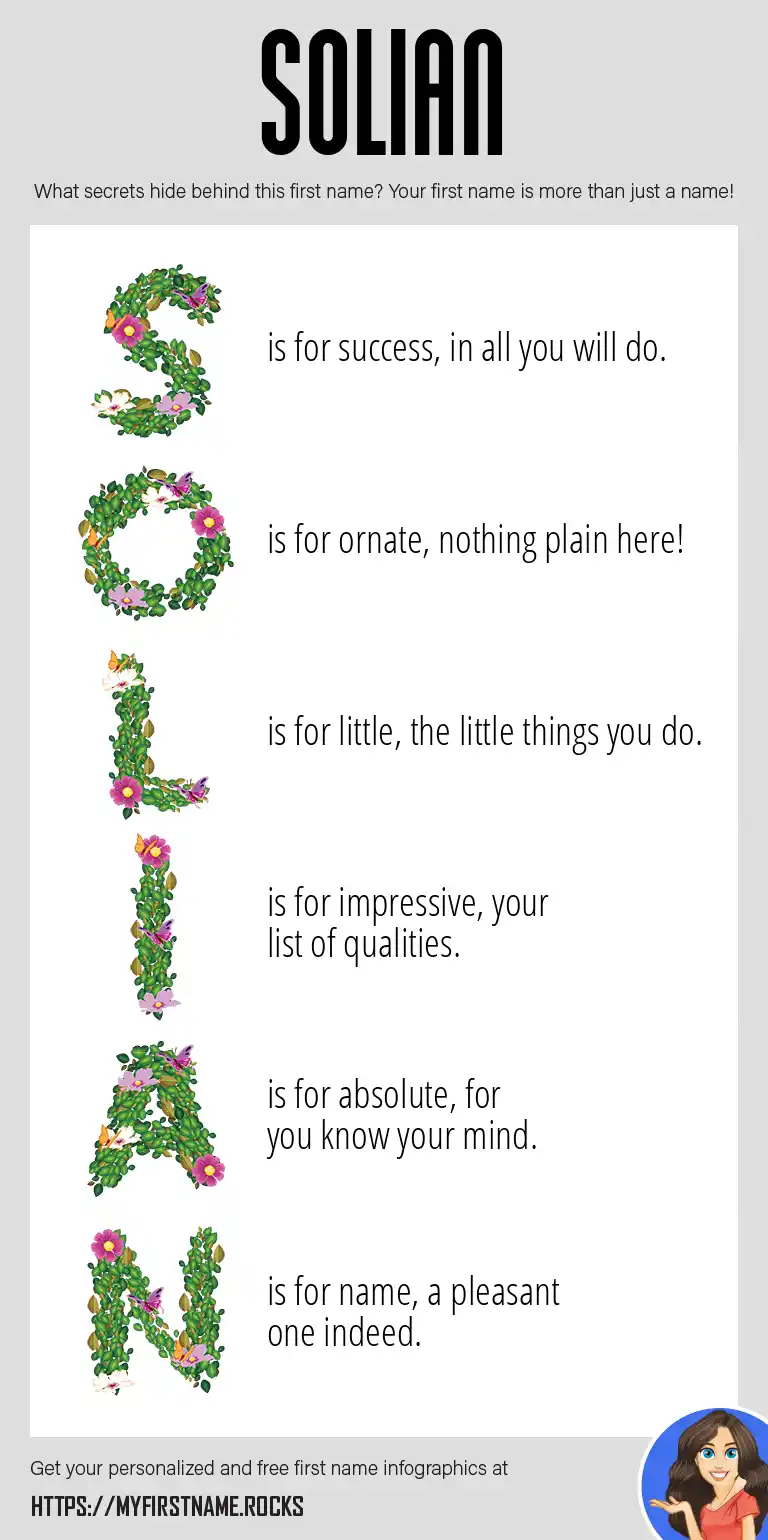 SOLIAN

What secrets hide behind this first name? Your first name is more than just a name!

S is for success, in all you will do.

O is for ornate, nothing plain here!

L is for little, the little things you do.

I is for impressive, your list of qualities.

A is for absolute, for you know your mind.

N is for name, a pleasant one indeed.

Get your personalized and free first name infographics at

HTTPS://MYFIRSTNAME.ROCKS