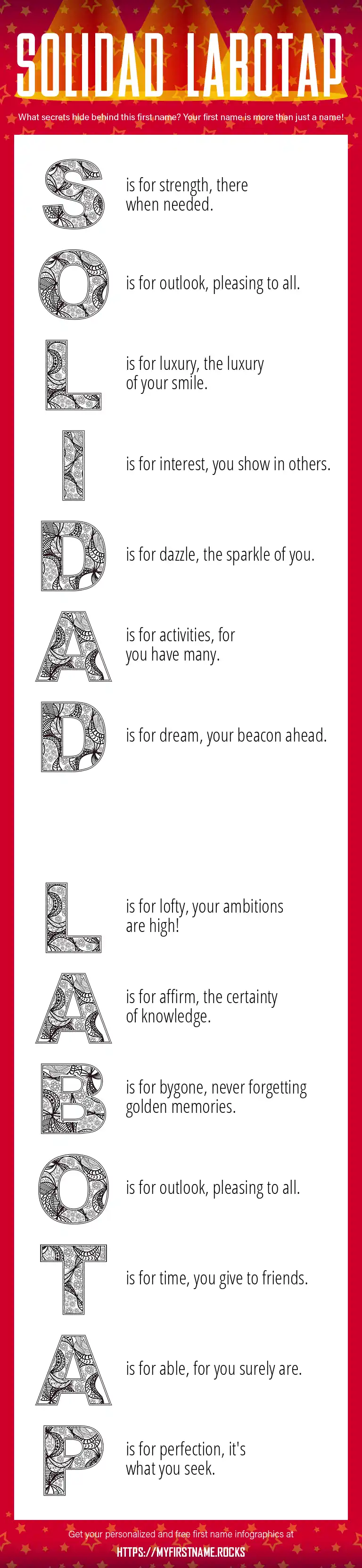 SOLIDAD LABOTAP

What secrets hide behind this first name? Your first name is more than just a name!

S is for strength, there when needed.

O is for outlook, pleasing to all.

L is for luxury, the luxury of your smile.

I is for interest, you show in others.

D is for dazzle, the sparkle of you.

A is for activities, for you have many.

D is for dream, your beacon ahead.

L is for lofty, your ambitions are high!

A is for affirm, the certainty of knowledge.

B is for bygone, never forgetting golden memories.

O is for outlook, pleasing to all.

T is for time, you give to friends.

A is for able, for you surely are.

P is for perfection, it's what you seek.

Get your personalized and free first name infographics at
HTTPS://MYFIRSTNAME.ROCKS