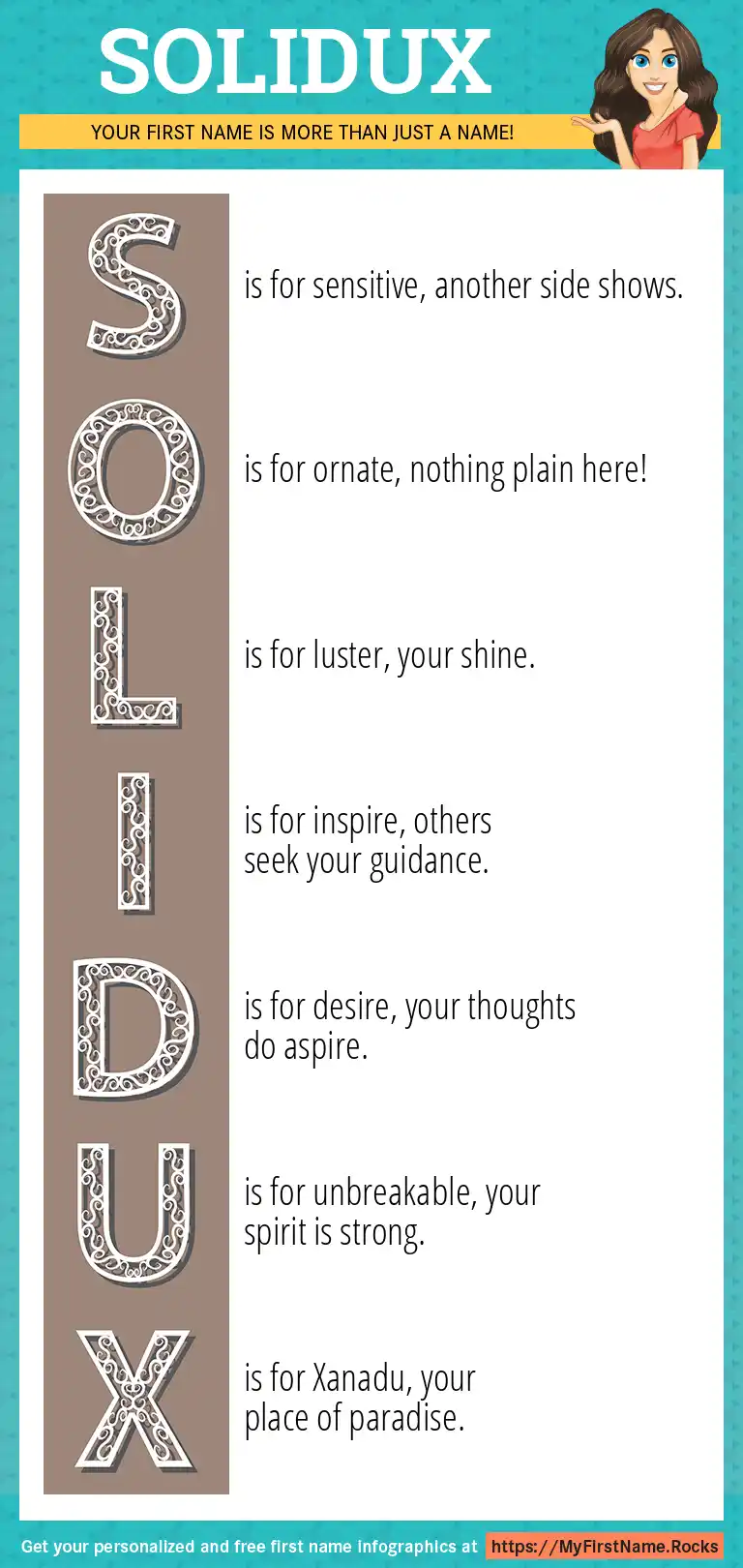 SOLIDUX

YOUR FIRST NAME IS MORE THAN JUST A NAME!

S is for sensitive, another side shows.

O is for ornate, nothing plain here!

L is for luster, your shine.

I is for inspire, others seek your guidance.

D is for desire, your thoughts do aspire.

U is for unbreakable, your spirit is strong.

X is for Xanadu, your place of paradise.

Get your personalized and free first name infographics at https://MyFirstName.Rocks