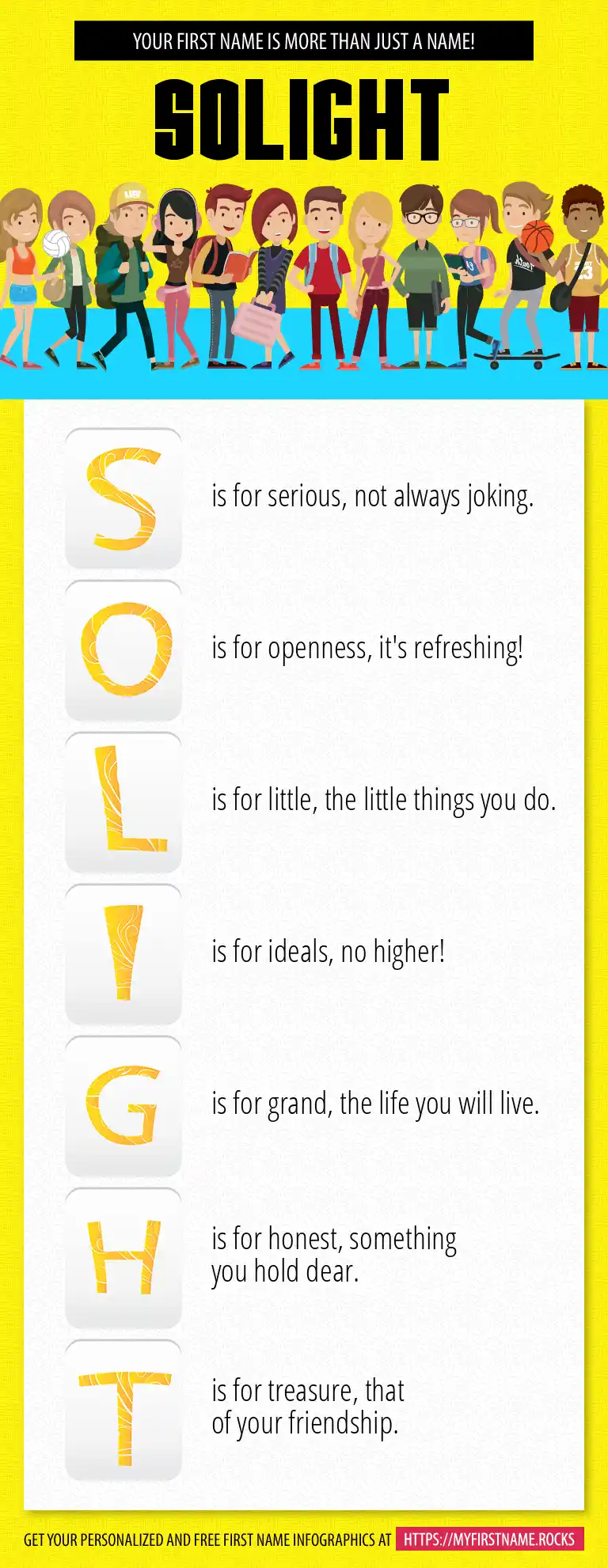 YOUR FIRST NAME IS MORE THAN JUST A NAME!

SOLIGHT

S is for serious, not always joking.

O is for openness, it's refreshing!

L is for little, the little things you do.

I is for ideals, no higher!

G is for grand, the life you will live.

H is for honest, something you hold dear.

T is for treasure, that of your friendship.

GET YOUR PERSONALIZED AND FREE FIRST NAME INFOGRAPHICS AT HTTPS://MYFIRSTNAME.ROCKS