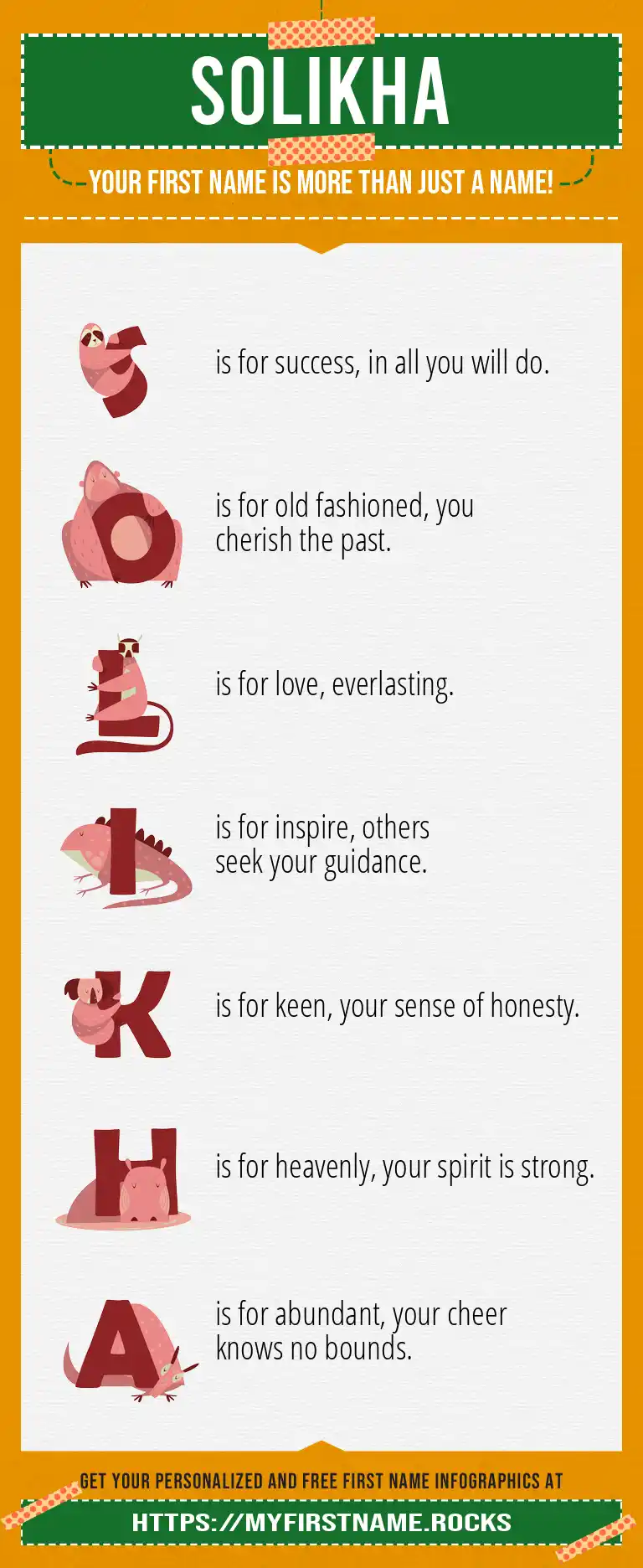 SOLIKHA

YOUR FIRST NAME IS MORE THAN JUST A NAME!

S is for success, in all you will do.

O is for old fashioned, you cherish the past.

L is for love, everlasting.

I is for inspire, others seek your guidance.

K is for keen, your sense of honesty.

H is for heavenly, your spirit is strong.

A is for abundant, your cheer knows no bounds.

GET YOUR PERSONALIZED AND FREE FIRST NAME INFOGRAPHICS AT

HTTPS://MYFIRSTNAME.ROCKS