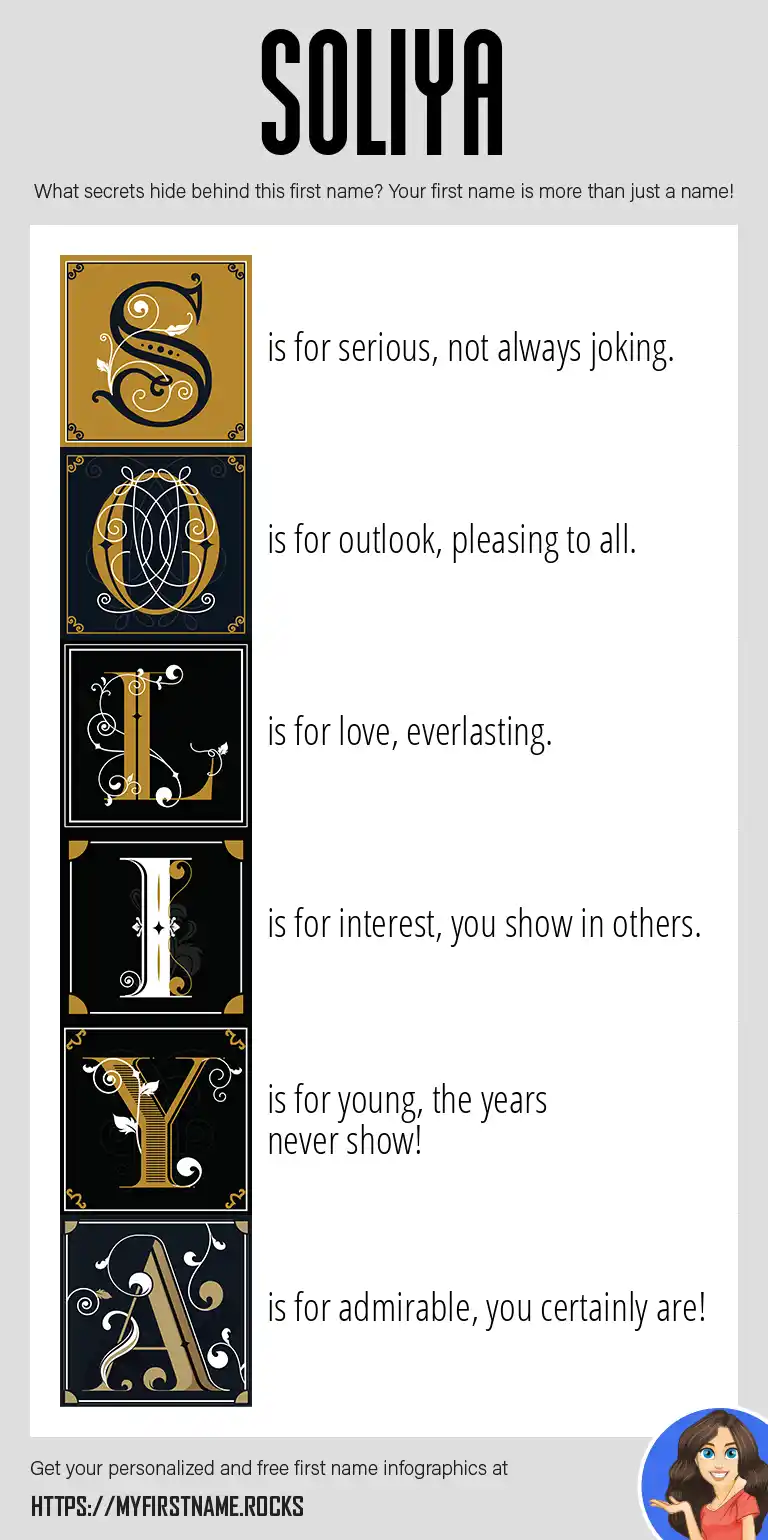 SOLIYA

What secrets hide behind this first name? Your first name is more than just a name!

S is for serious, not always joking.

O is for outlook, pleasing to all.

L is for love, everlasting.

I is for interest, you show in others.

Y is for young, the years never show!

A is for admirable, you certainly are!

Get your personalized and free first name infographics at

HTTPS://MYFIRSTNAME.ROCKS