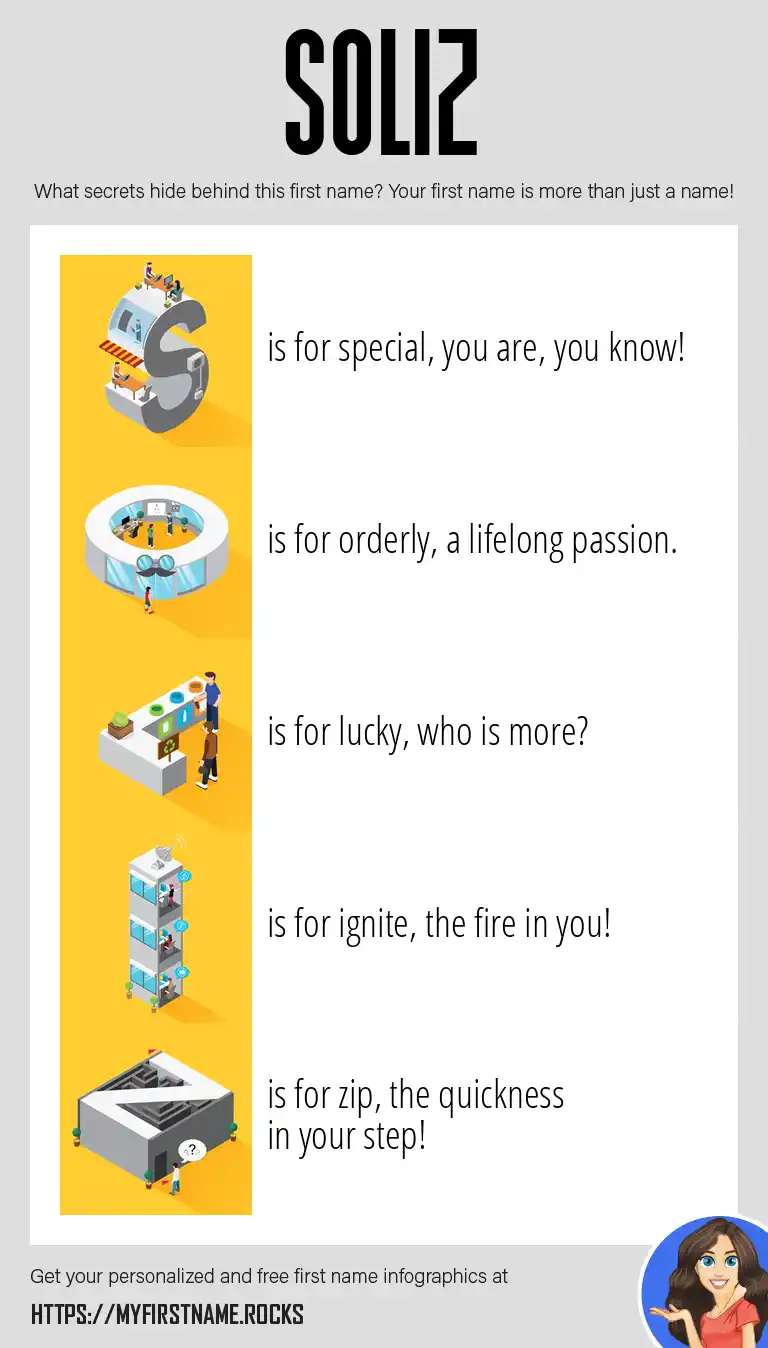 SOLIZ

What secrets hide behind this first name? Your first name is more than just a name!

S is for special, you are, you know!

O is for orderly, a lifelong passion.

L is for lucky, who is more?

I is for ignite, the fire in you!

Z is for zip, the quickness in your step!

Get your personalized and free first name infographics at

HTTPS://MYFIRSTNAME.ROCKS