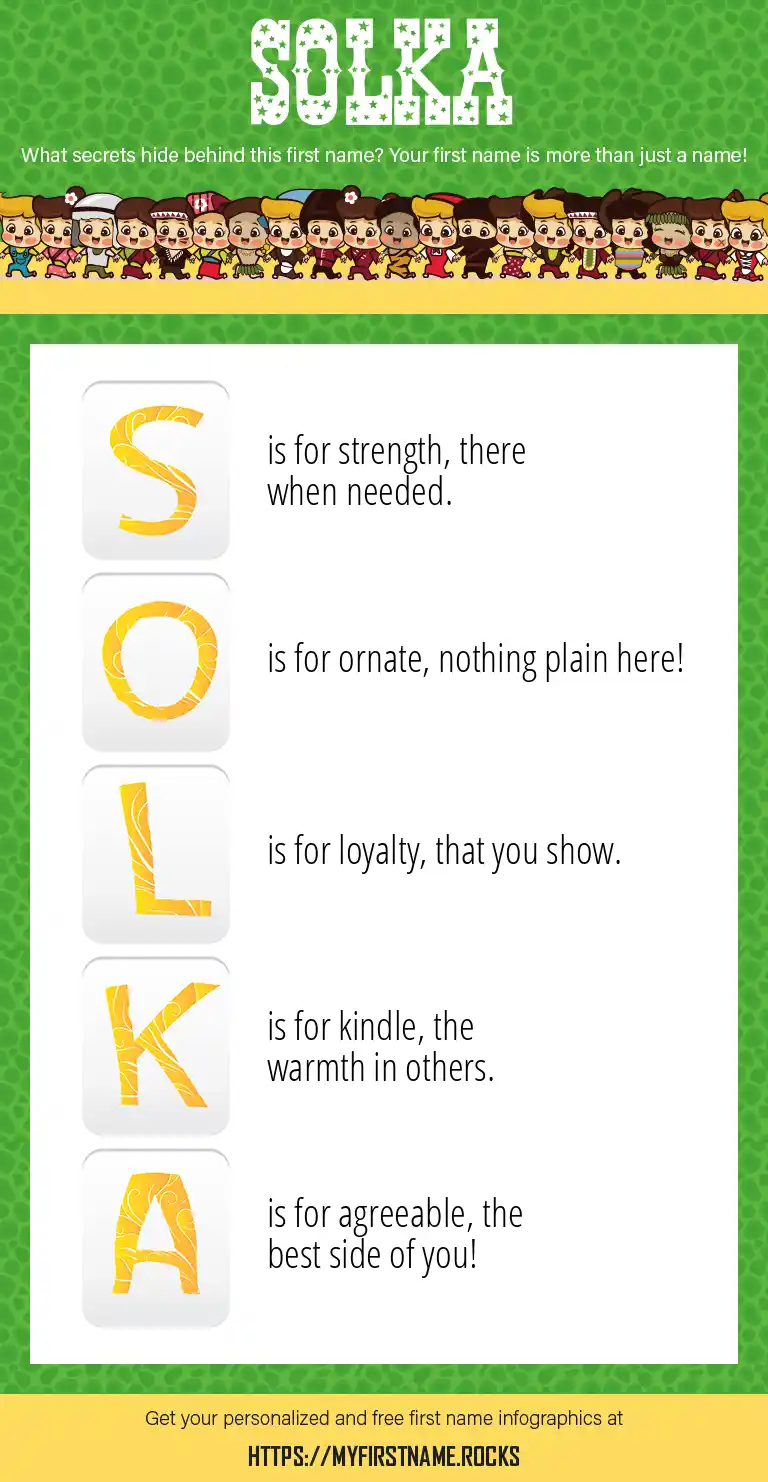 SOLKA

What secrets hide behind this first name? Your first name is more than just a name!

S

is for strength, there when needed.

O

is for ornate, nothing plain here!

L

is for loyalty, that you show.

K

is for kindle, the warmth in others.

A

is for agreeable, the best side of you!

Get your personalized and free first name infographics at

HTTPS://MYFIRSTNAME.ROCKS