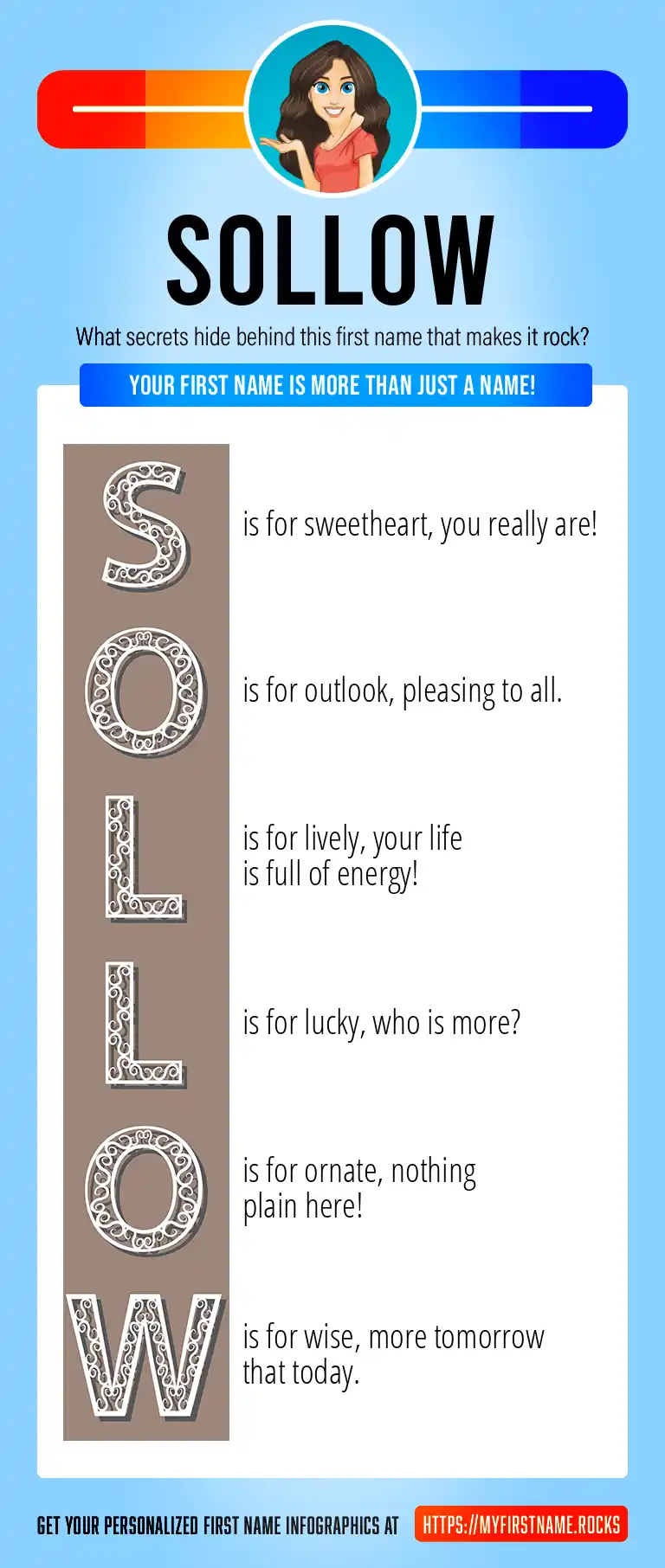 SOLLOW

What secrets hide behind this first name that makes it rock?

YOUR FIRST NAME IS MORE THAN JUST A NAME!

S is for sweetheart, you really are!

O is for outlook, pleasing to all.

L is for lively, your life is full of energy!

L is for lucky, who is more?

O is for ornate, nothing plain here!

W is for wise, more tomorrow that today.

GET YOUR PERSONALIZED FIRST NAME INFOGRAPHICS AT HTTPS://MYFIRSTNAME.ROCKS