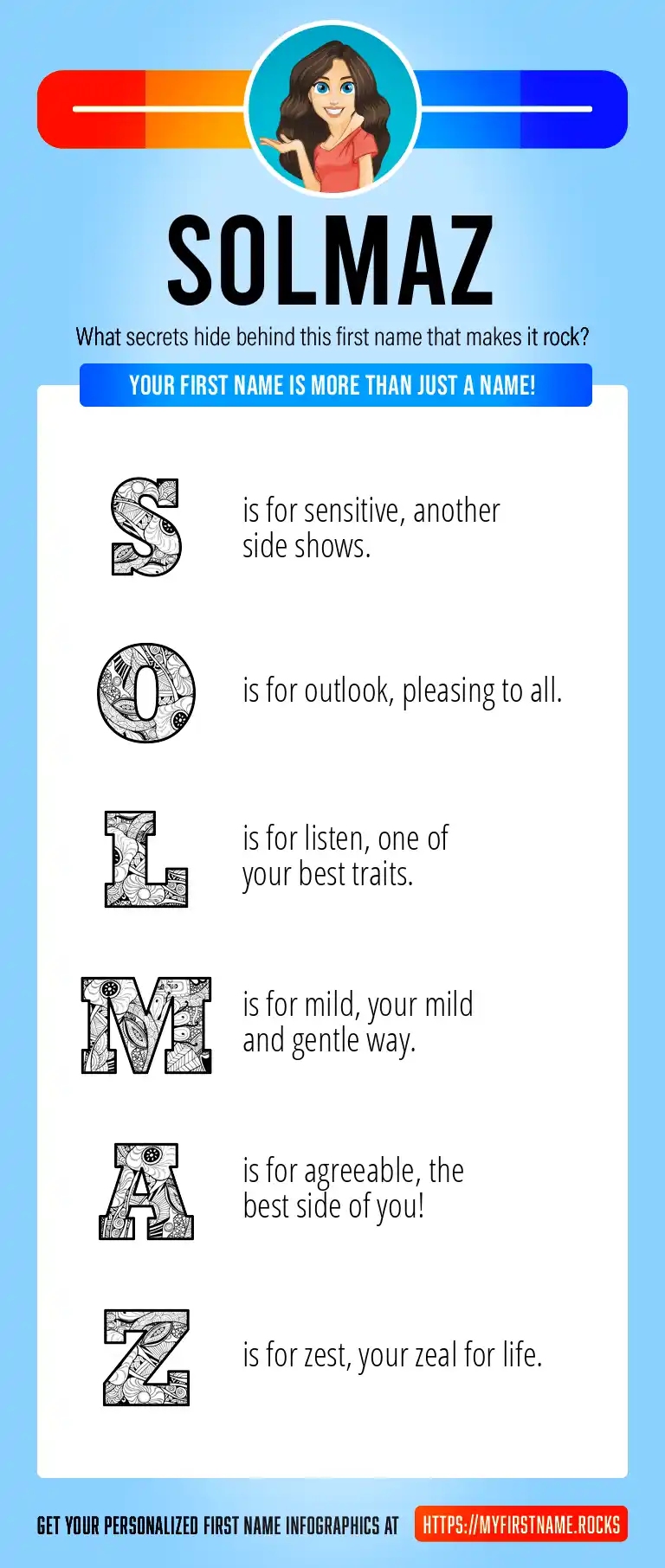 SOLMAZ

What secrets hide behind this first name that makes it rock?

YOUR FIRST NAME IS MORE THAN JUST A NAME!

S is for sensitive, another side shows.

O is for outlook, pleasing to all.

L is for listen, one of your best traits.

M is for mild, your mild and gentle way.

A is for agreeable, the best side of you!

Z is for zest, your zeal for life.

GET YOUR PERSONALIZED FIRST NAME INFOGRAPHICS AT HTTPS://MYFIRSTNAME.ROCKS