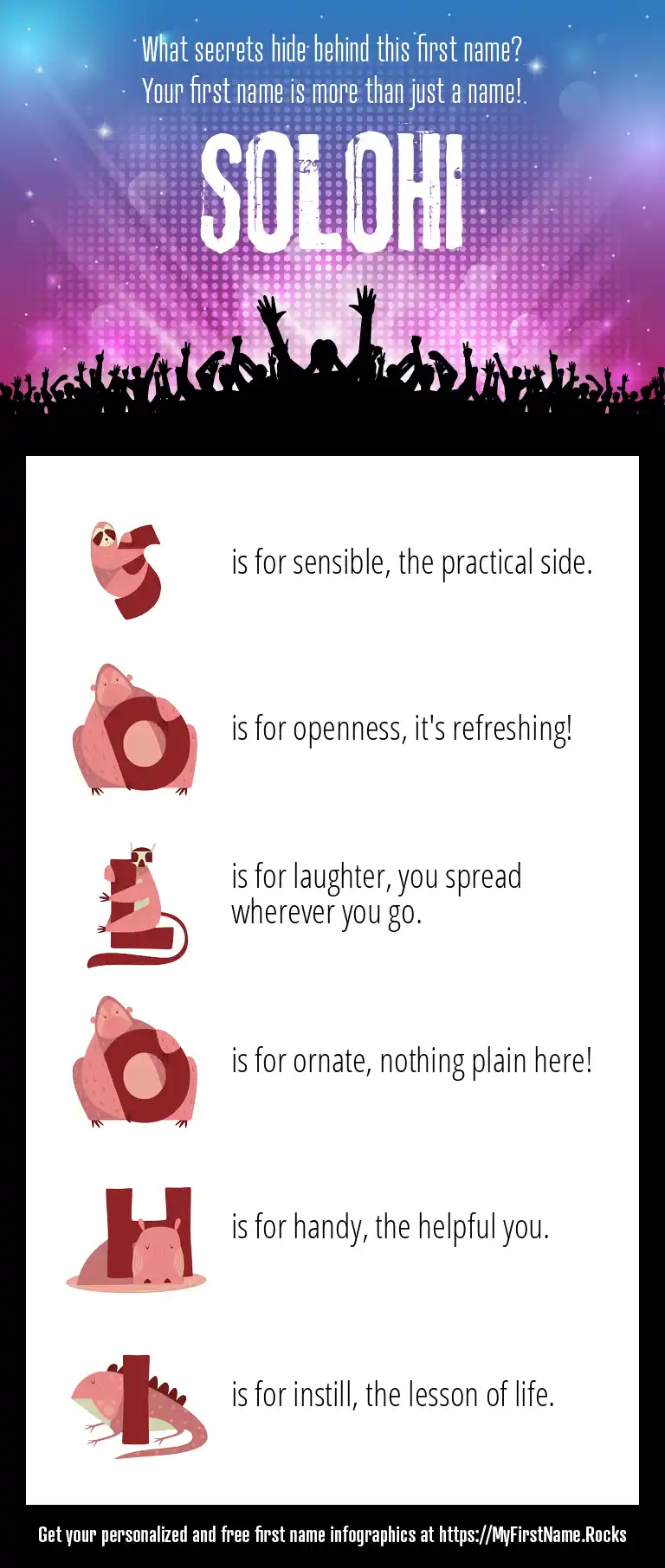 What secrets hide behind this first name?
Your first name is more than just a name!

SOLOHI

S is for sensible, the practical side.

O is for openness, it's refreshing!

L is for laughter, you spread wherever you go.

O is for ornate, nothing plain here!

H is for handy, the helpful you.

I is for instill, the lesson of life.

Get your personalized and free first name infographics at https://MyFirstName.Rocks